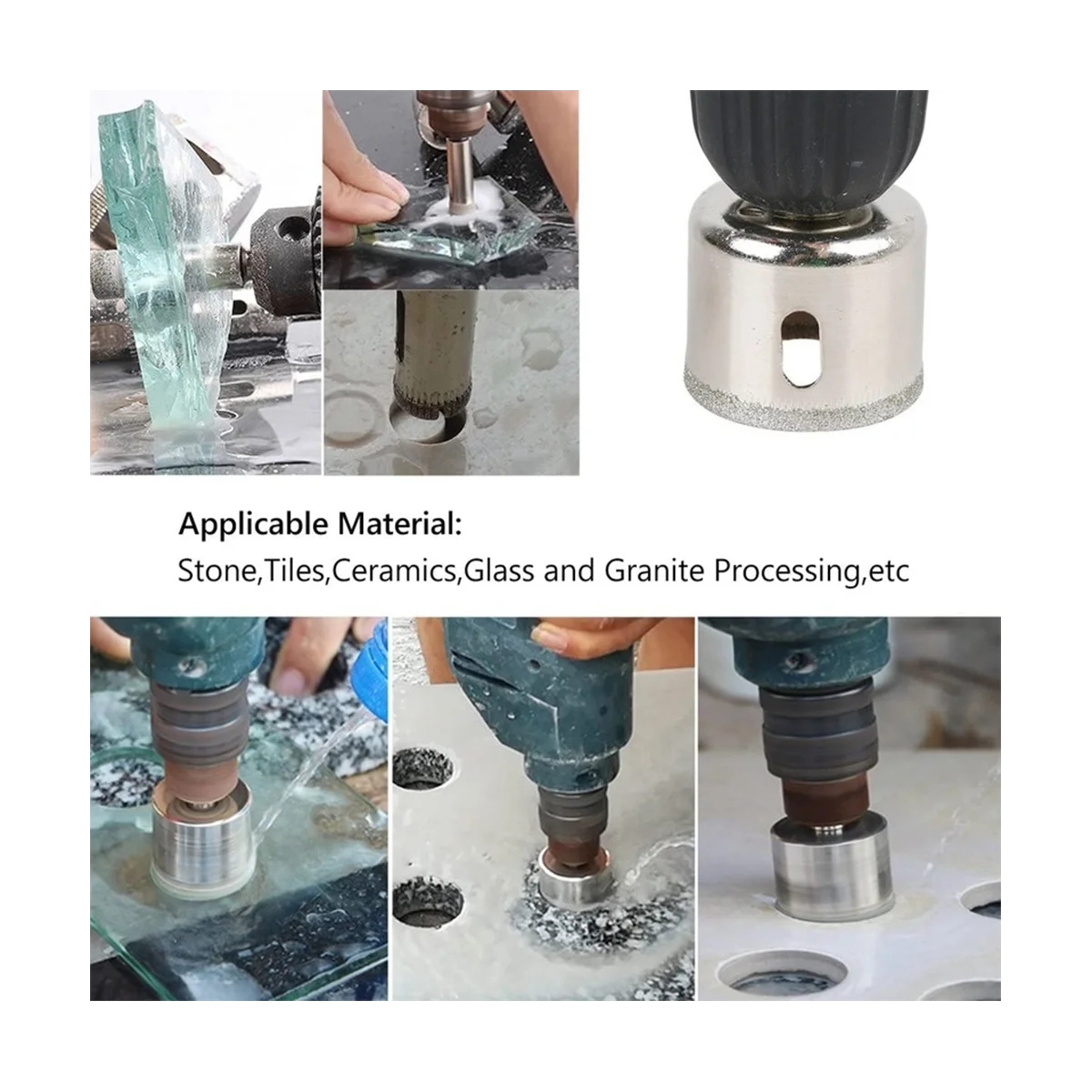 Applicable Material:
Stone,Tiles,Ceramics,Glass and Granite Processing,etc