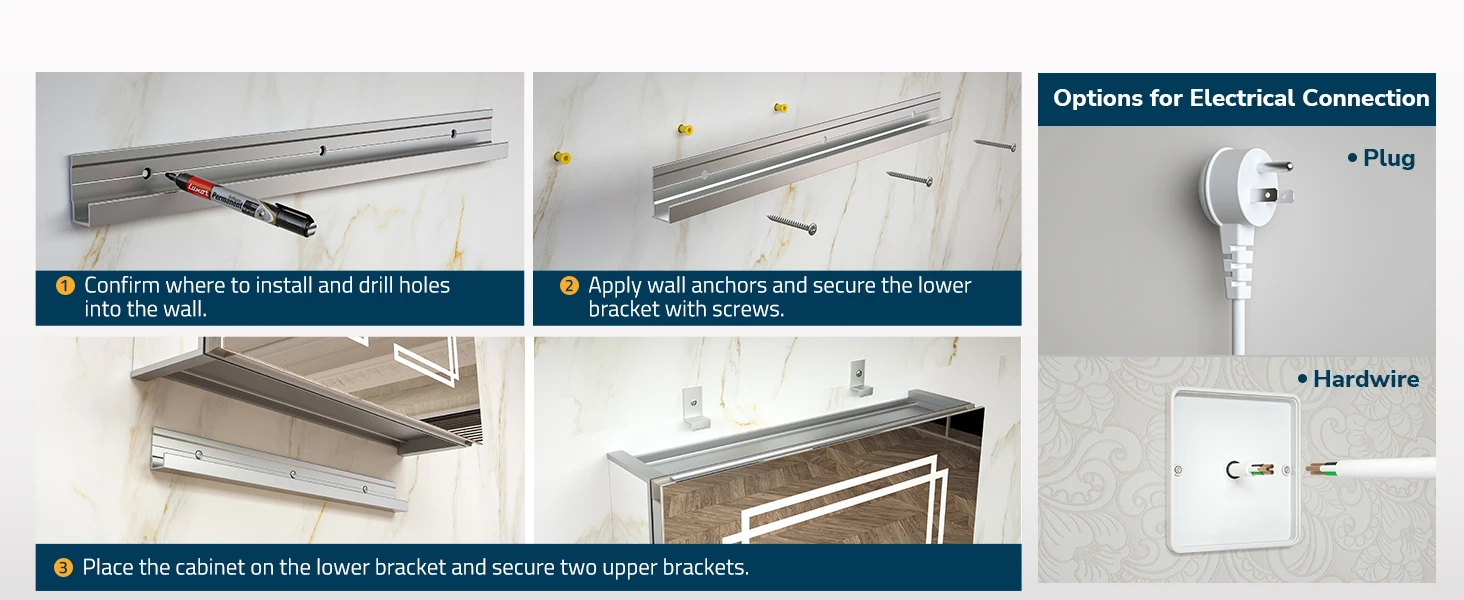 Luxor Permanent

1 Confirm where to install and drill holes into the wall.

2 Apply wall anchors and secure the lower bracket with screws.

3 Place the cabinet on the lower bracket and secure two upper brackets.

Options for Electrical Connection

• Plug

• Hardwire