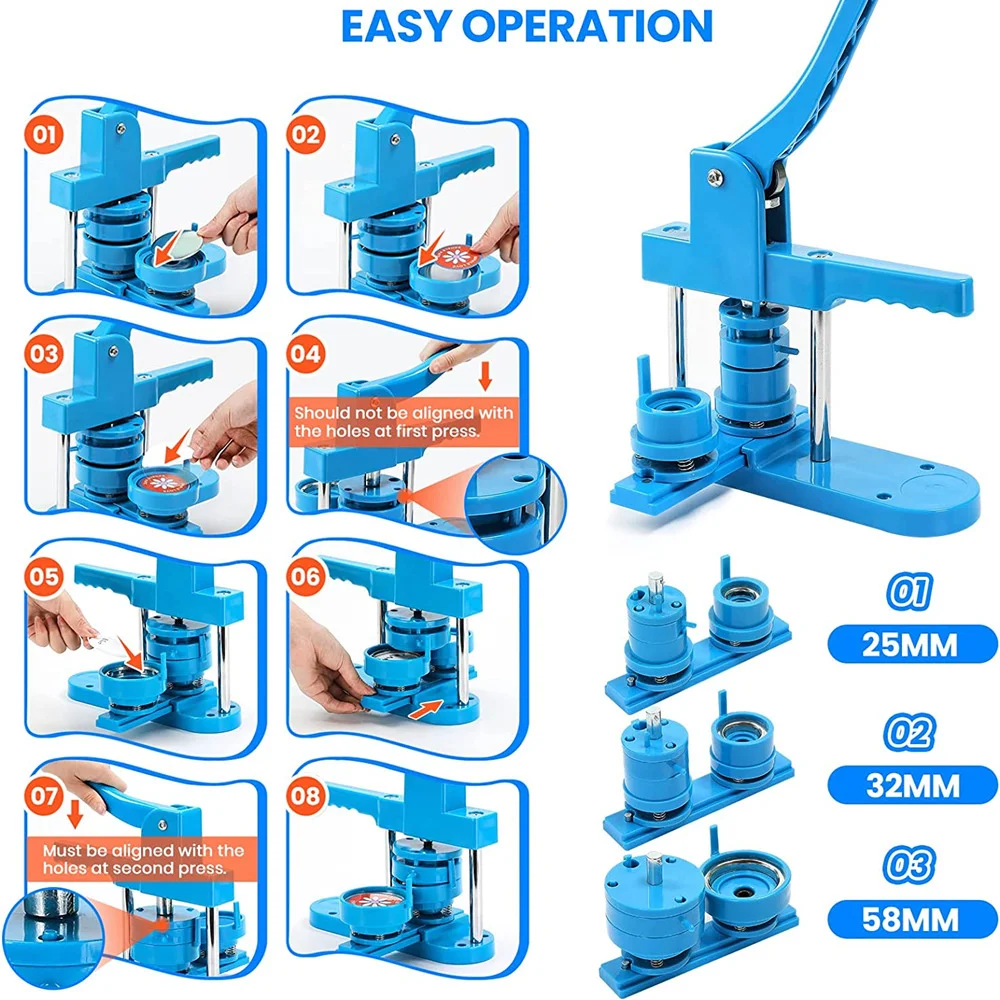 EASY OPERATION

01

02

03

04

Should not be aligned with the holes at first press.

05

06

07

Must be aligned with the holes at second press.

08

01
25MM

02
32MM

03
58MM