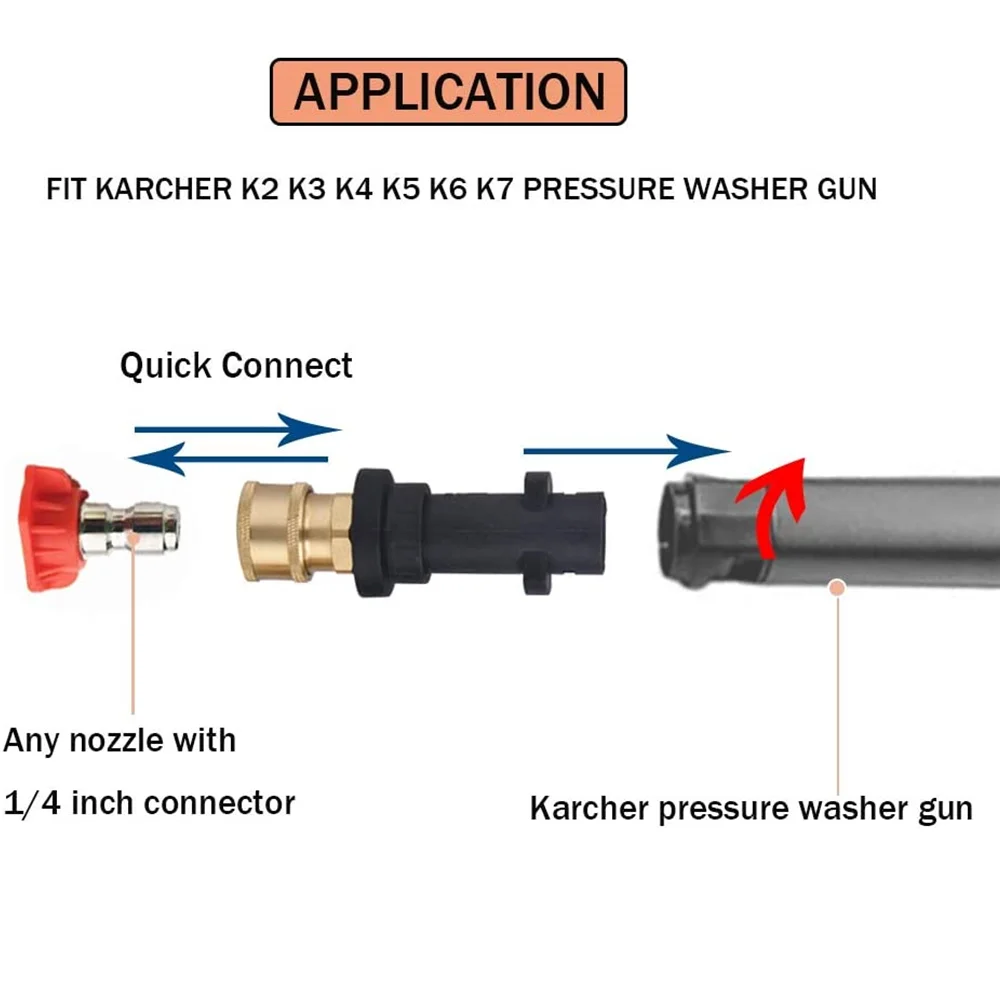 APPLICATION

FIT KARCHER K2 K3 K4 K5 K6 K7 PRESSURE WASHER GUN

Quick Connect

Any nozzle with

1/4 inch connector

Karcher pressure washer gun