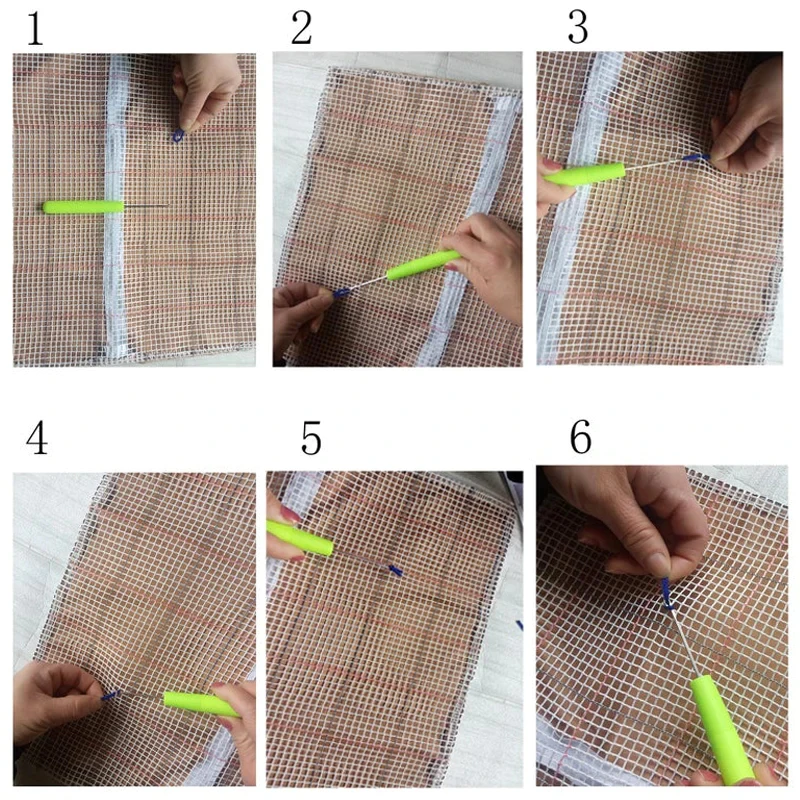 1

2

3

4

5

6