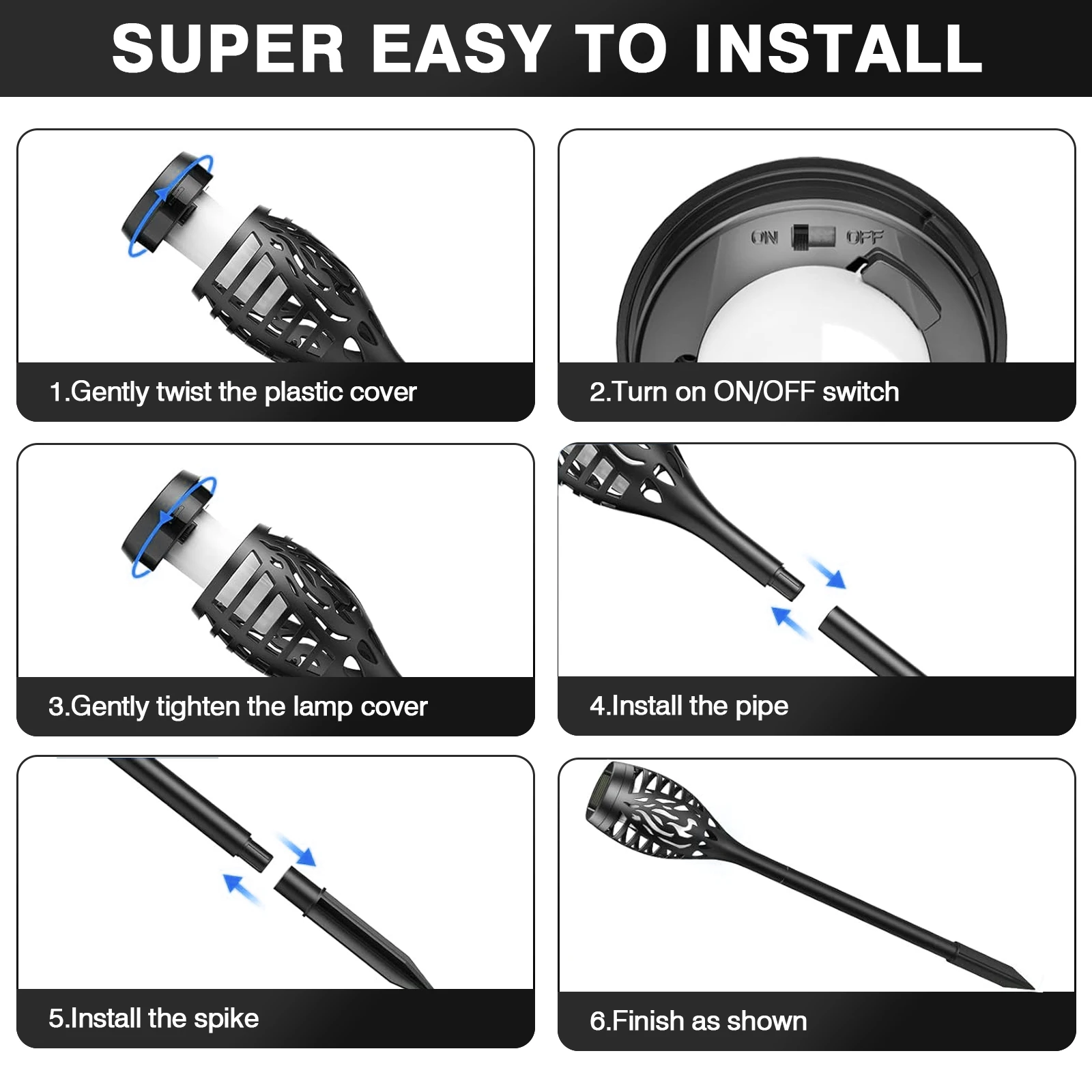 SUPER EASY TO INSTALL

1.Gently twist the plastic cover

ON OFF

2.Turn on ON/OFF switch

3.Gently tighten the lamp cover

4.Install the pipe

5.Install the spike

6.Finish as shown