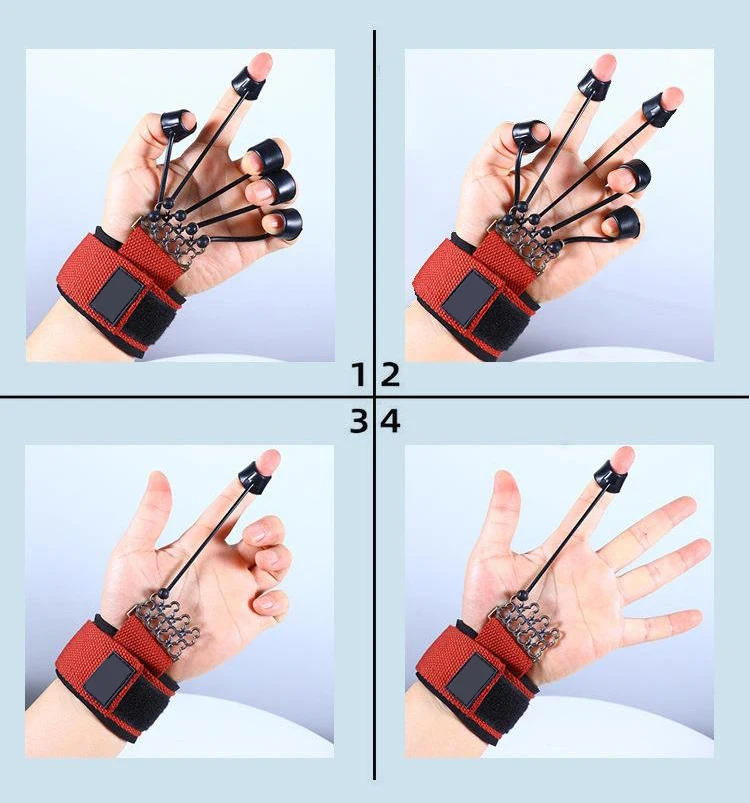 1 2
3 4