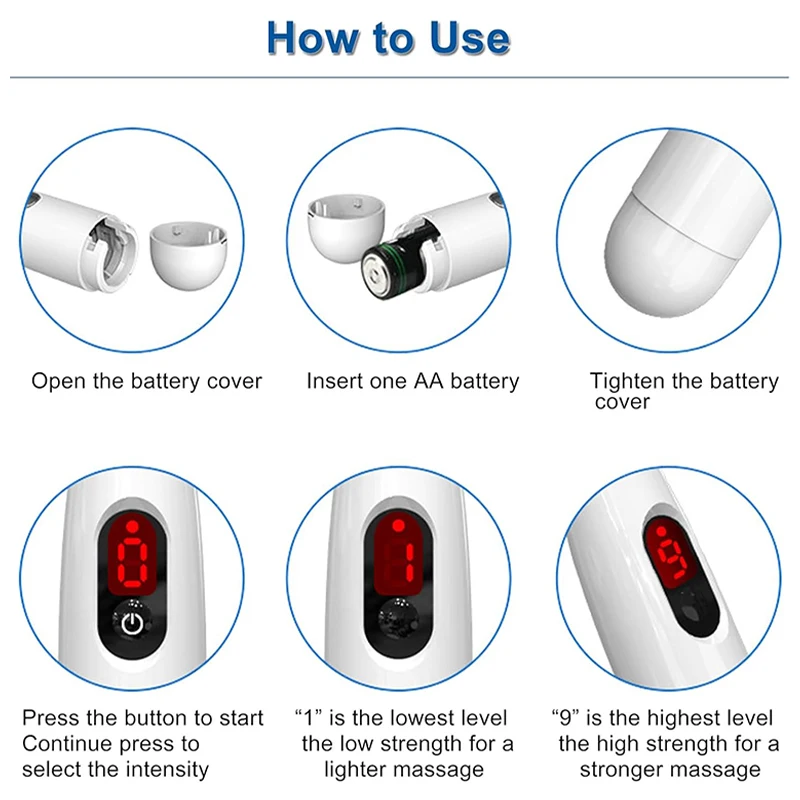 How to Use

Open the battery cover

Insert one AA battery

Tighten the battery cover

0

1

9

Press the button to start
Continue press to select the intensity

“1” is the lowest level the low strength for a lighter massage

“9” is the highest level the high strength for a stronger massage