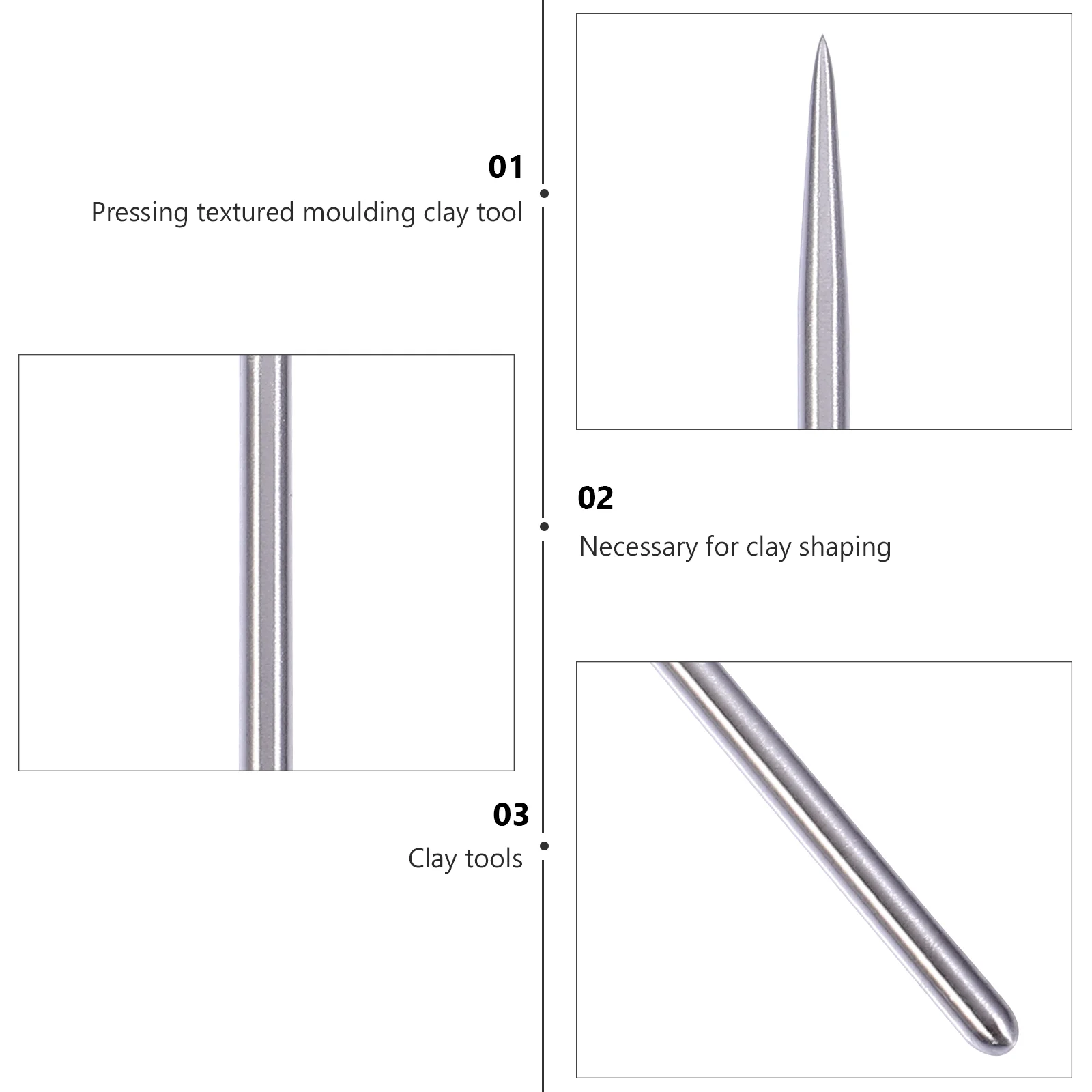 01
Pressing textured moulding clay tool

02
Necessary for clay shaping

03
Clay tools