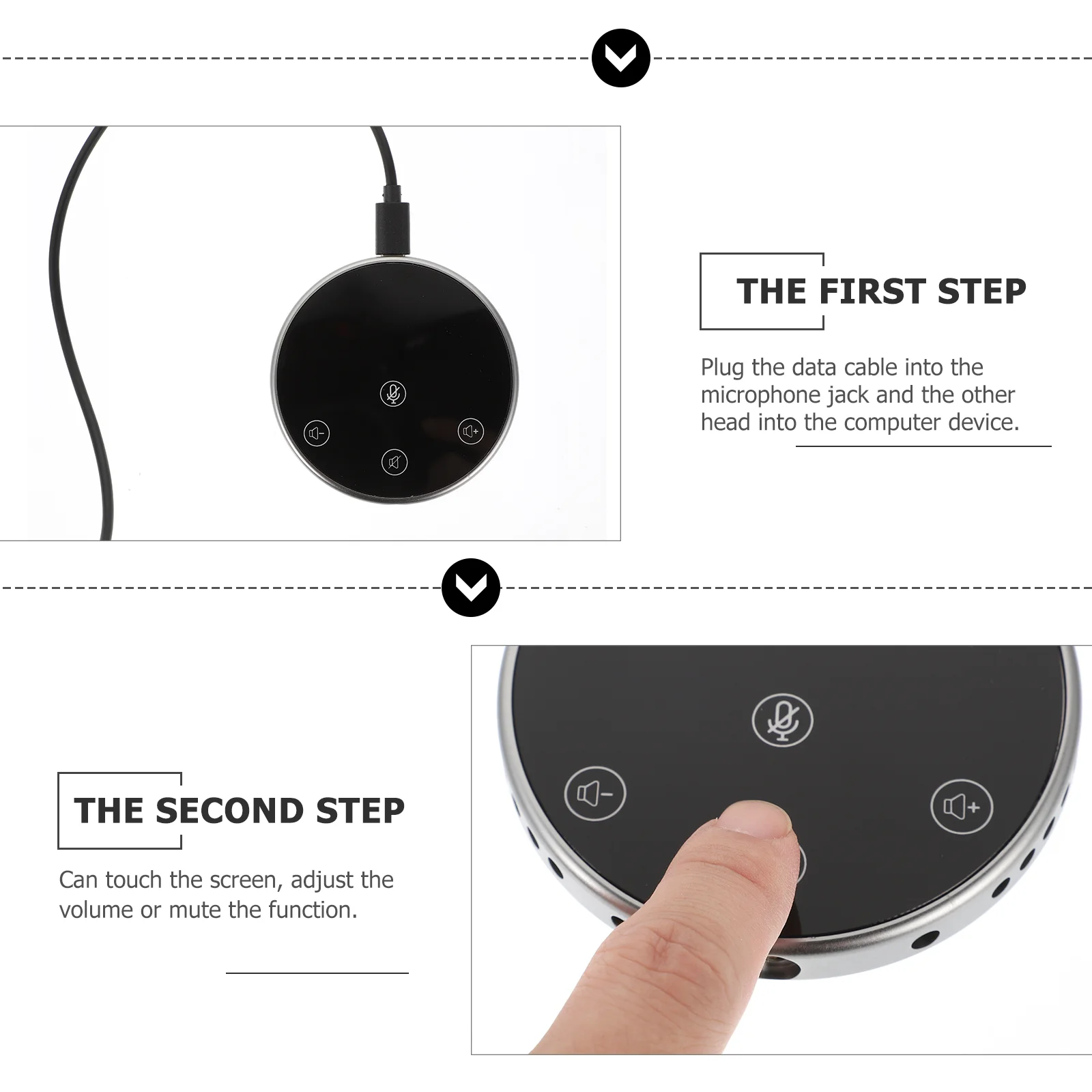 THE FIRST STEP

Plug the data cable into the microphone jack and the other head into the computer device.

THE SECOND STEP

Can touch the screen, adjust the volume or mute the function.