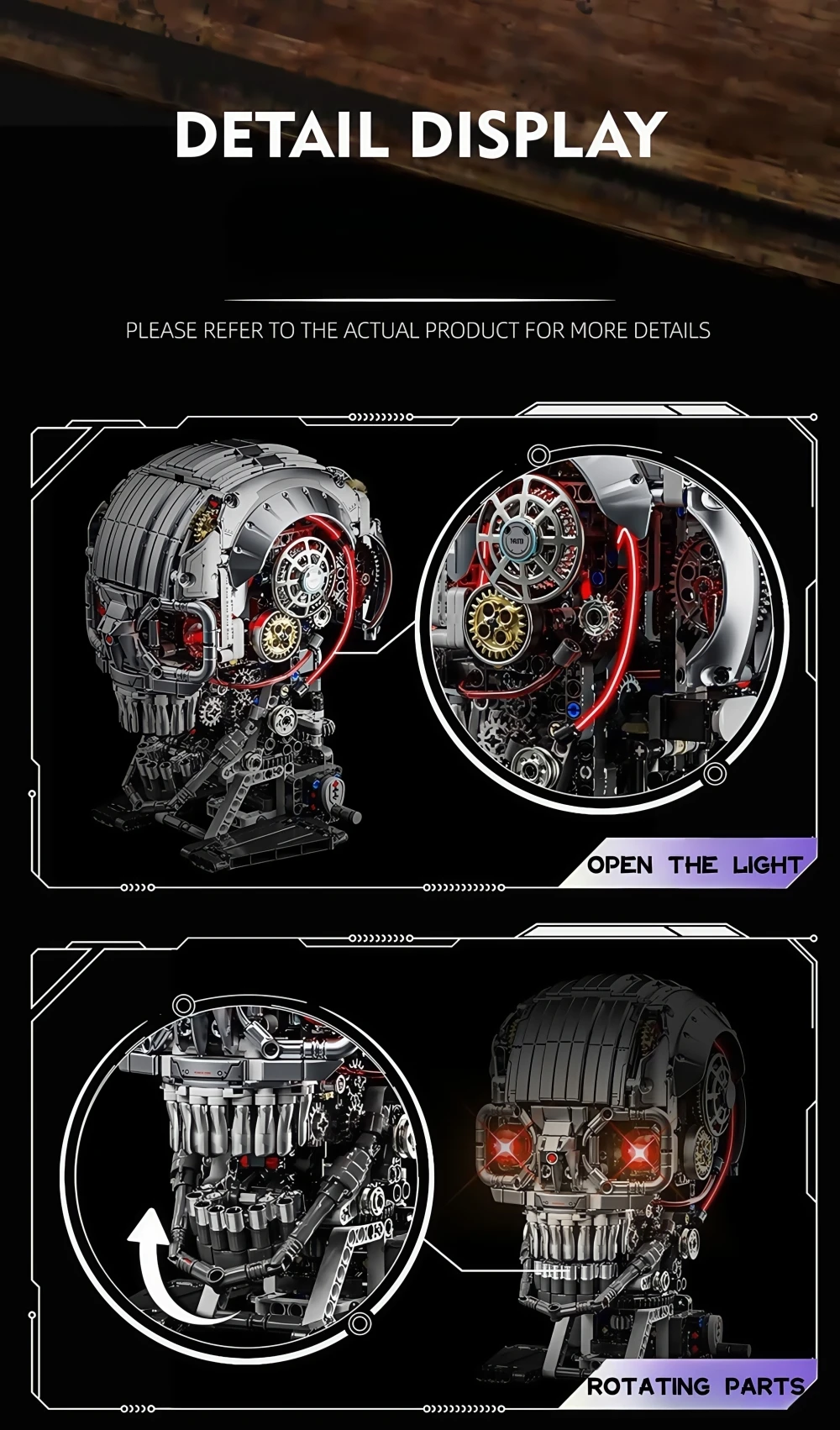 DETAIL DISPLAY

PLEASE REFER TO THE ACTUAL PRODUCT FOR MORE DETAILS

OPEN THE LIGHT

ROTATING PARTS