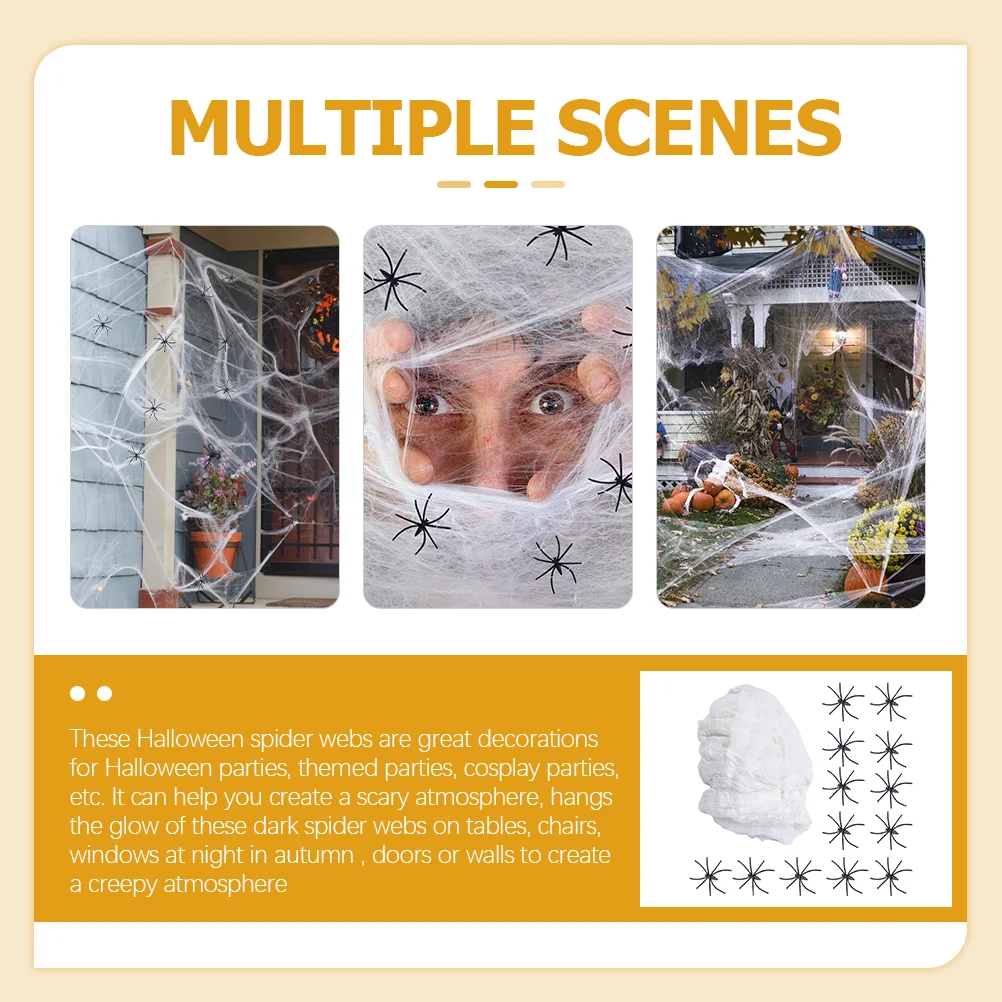 MULTIPLE SCENES

These Halloween spider webs are great decorations for Halloween parties, themed parties, cosplay parties, etc. It can help you create a scary atmosphere, hangs the glow of these dark spider webs on tables, chairs, windows at night in autumn , doors or walls to create a creepy atmosphere