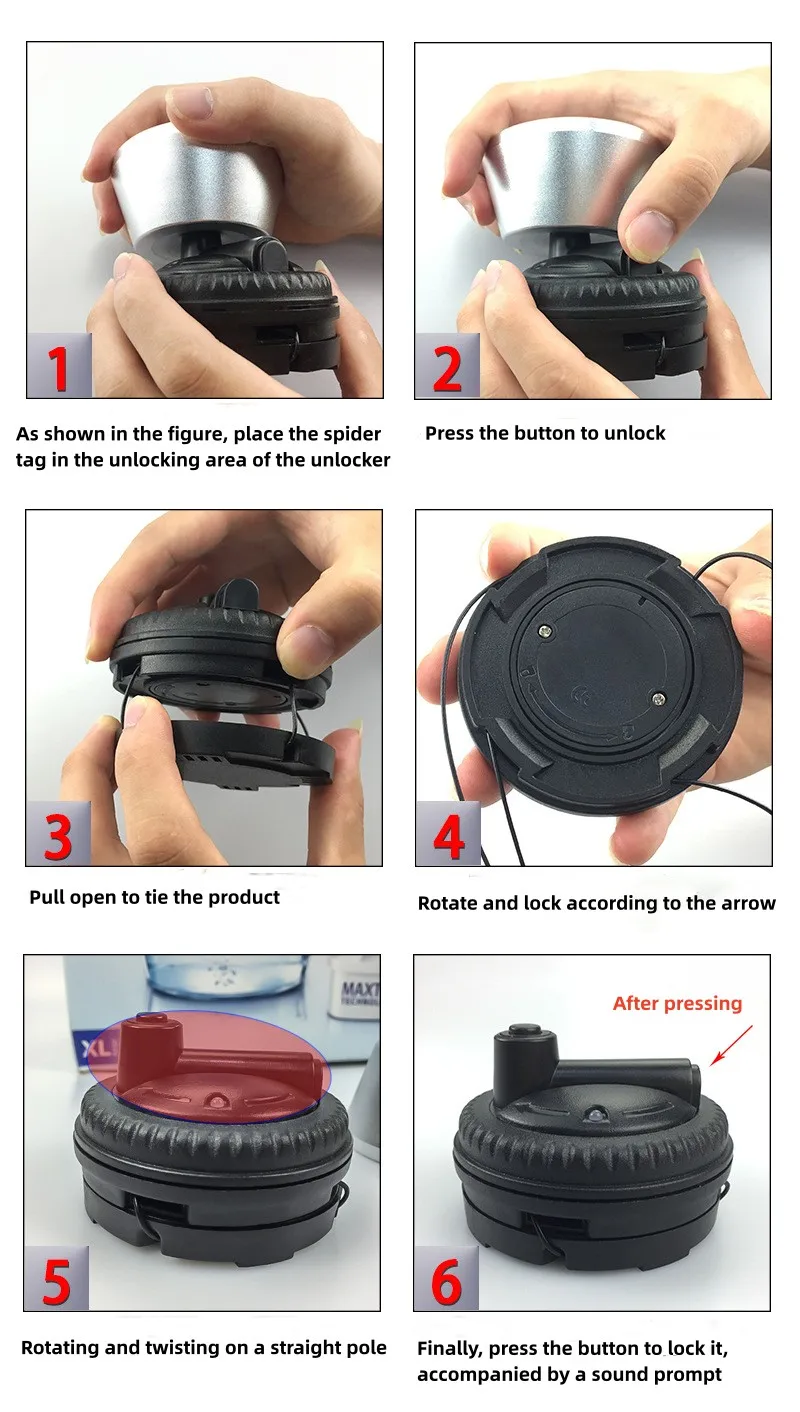 1

As shown in the figure, place the spider tag in the unlocking area of the unlocker

2

Press the button to unlock

3

Pull open to tie the product

4

Rotate and lock according to the arrow

MAXT
XL

5

Rotating and twisting on a straight pole

After pressing

6

Finally, press the button to lock it, accompanied by a sound prompt