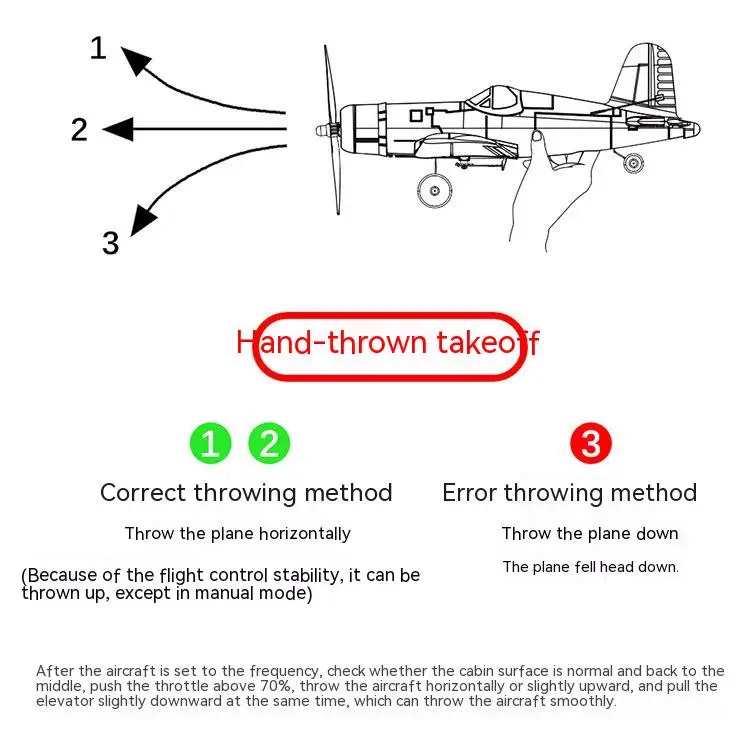 1

2

3

Hand-thrown takeoff

1 2

Correct throwing method

Throw the plane horizontally

(Because of the flight control stability, it can be thrown up, except in manual mode)

3

Error throwing method

Throw the plane down

The plane fell head down.

After the aircraft is set to the frequency, check whether the cabin surface is normal and back to the middle, push the throttle above 70%, throw the aircraft horizontally or slightly upward, and pull the elevator slightly downward at the same time, which can throw the aircraft smoothly.