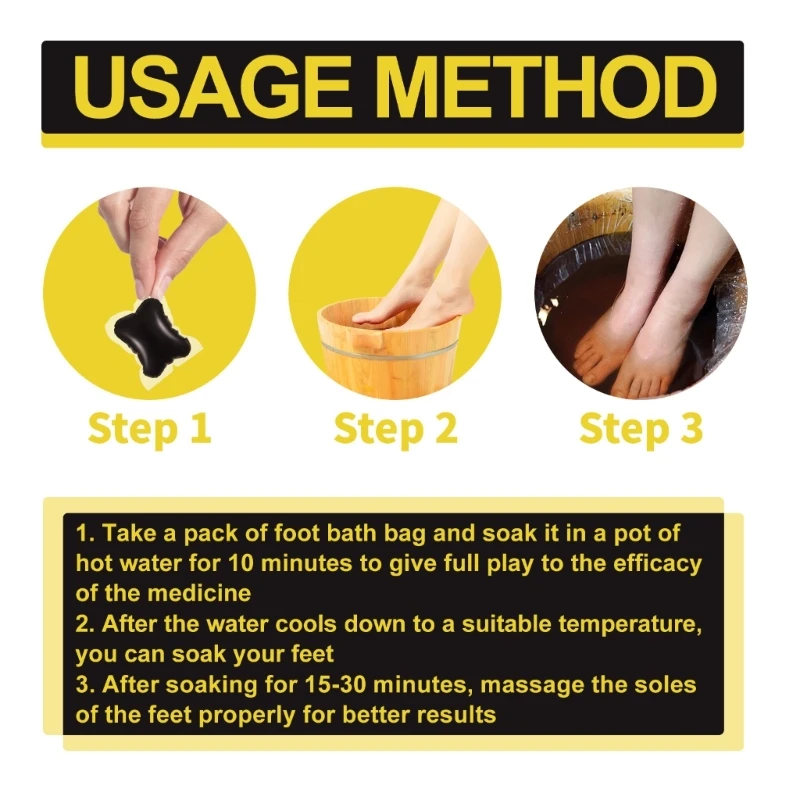 USAGE METHOD

Step 1

Step 2

Step 3

1. Take a pack of foot bath bag and soak it in a pot of hot water for 10 minutes to give full play to the efficacy of the medicine
2. After the water cools down to a suitable temperature, you can soak your feet
3. After soaking for 15-30 minutes, massage the soles of the feet properly for better results