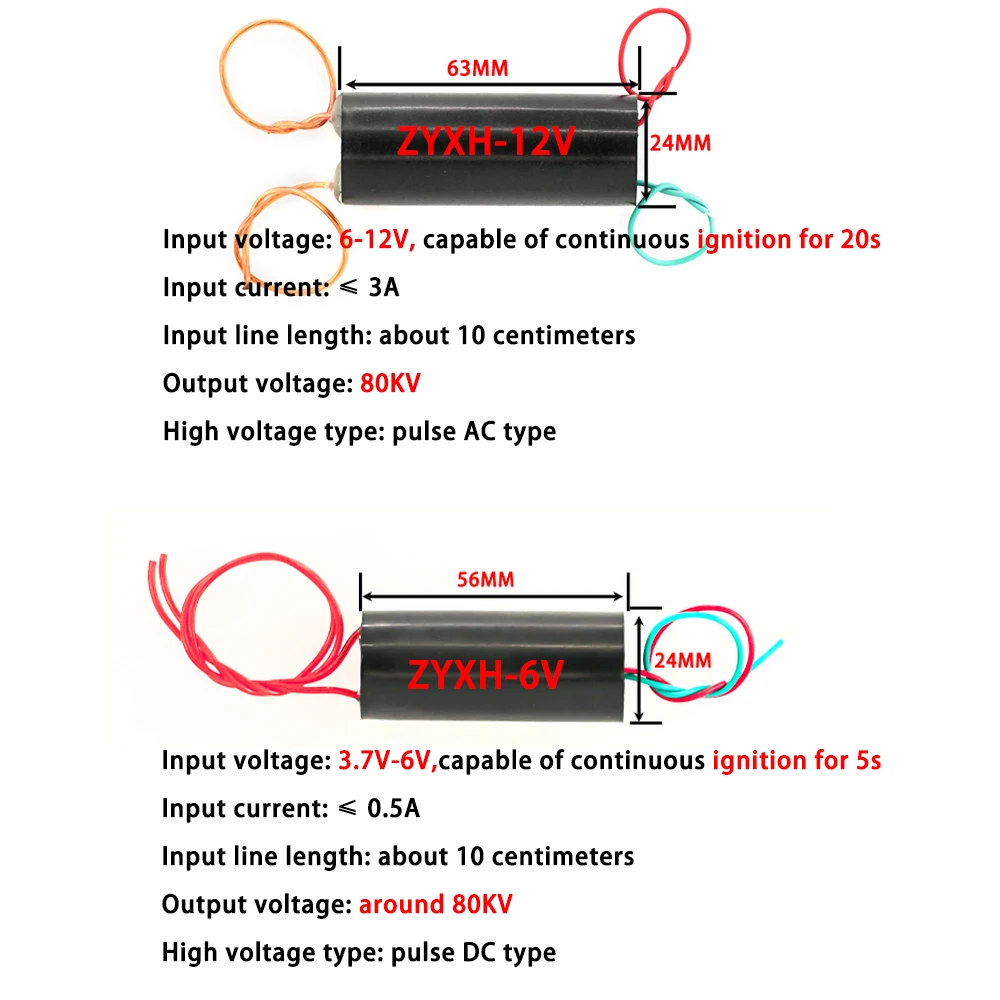 63MM

ZYXH-12V

24MM

Input voltage: 6-12V, capable of continuous ignition for 20s

Input current: ≤ 3A

Input line length: about 10 centimeters

Output voltage: 80KV

High voltage type: pulse AC type

56MM

ZYXH-6V

24MM

Input voltage: 3.7V-6V,capable of continuous ignition for 5s

Input current: ≤ 0.5A

Input line length: about 10 centimeters

Output voltage: around 80KV

High voltage type: pulse DC type