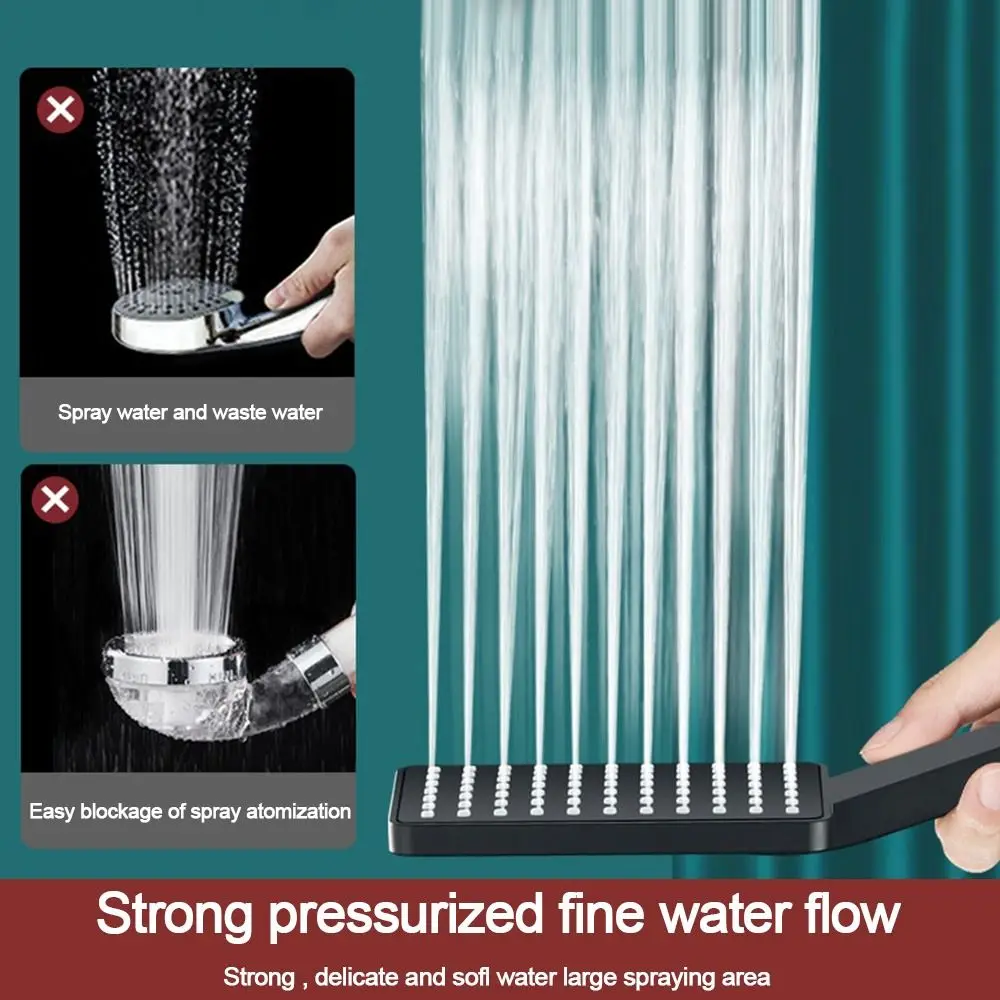 Spray water and waste water

Easy blockage of spray atomization

Strong pressurized fine water flow

Strong , delicate and sofl water large spraying area