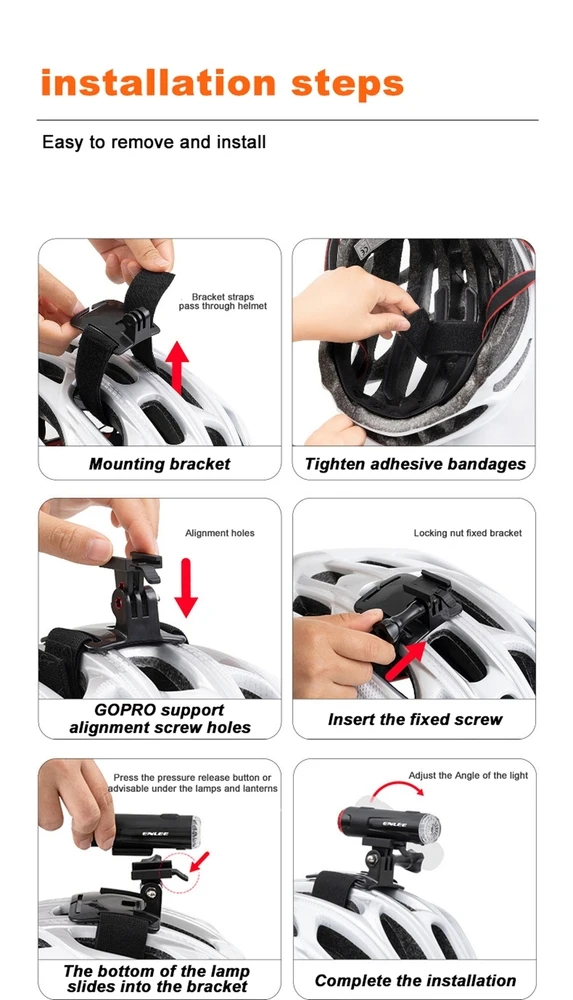 installation steps

Easy to remove and install

Bracket straps pass through helmet

Mounting bracket

Tighten adhesive bandages

Alignment holes

GOPRO support alignment screw holes

Locking nut fixed bracket

Insert the fixed screw

Press the pressure release button or advisable under the lamps and lanterns

ENLEE

The bottom of the lamp slides into the bracket

Adjust the Angle of the light

ENLEE

Complete the installation