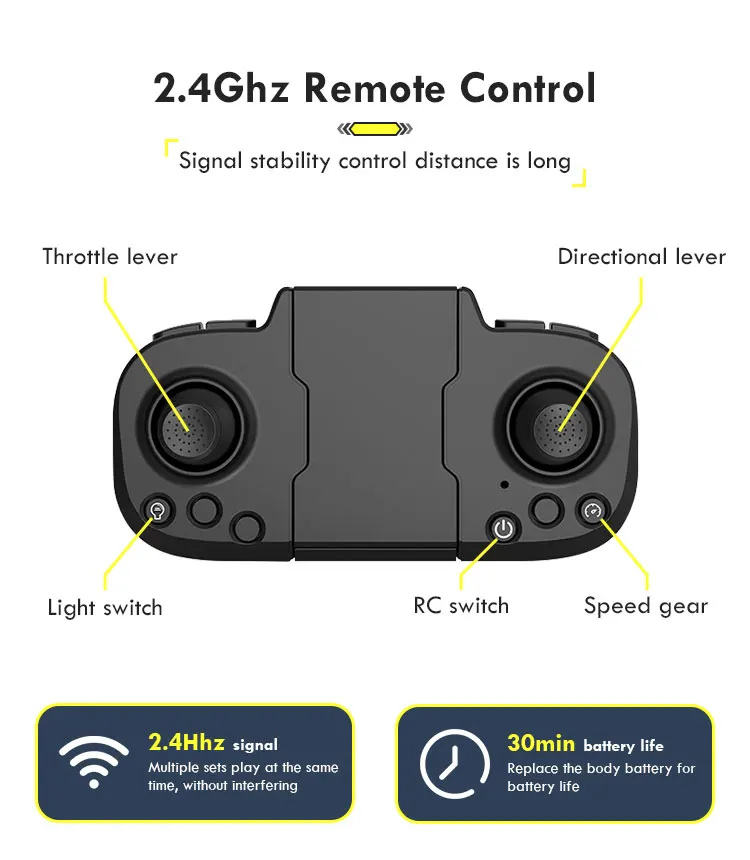 2.4Ghz Remote Control

Signal stability control distance is long

Throttle lever

Directional lever

Light switch

RC switch

Speed gear

2.4Hhz signal
Multiple sets play at the same time, without interfering

30min battery life
Replace the body battery for battery life