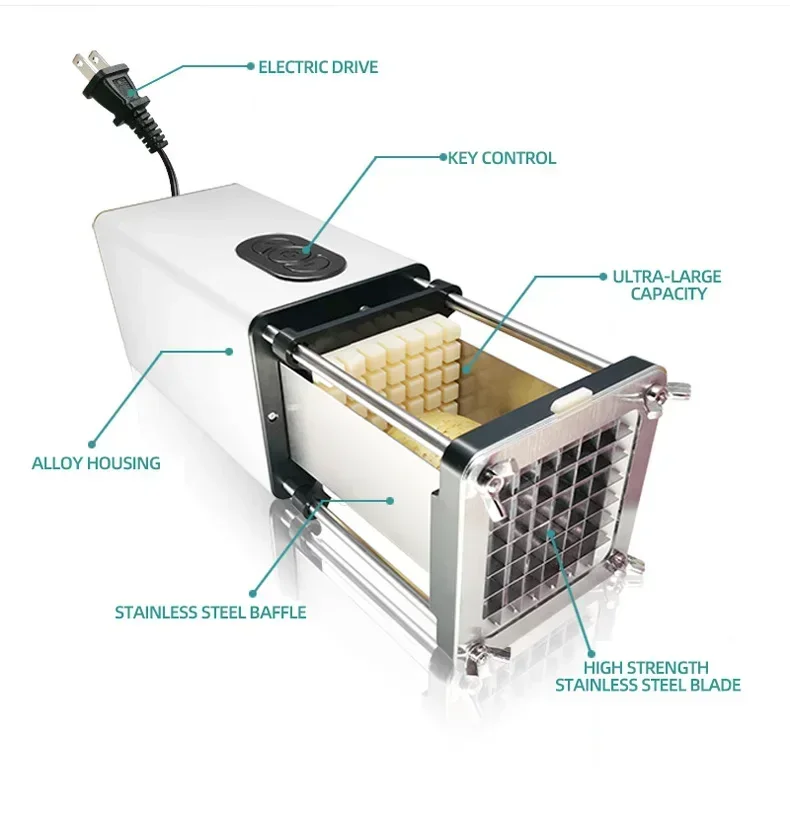 ELECTRIC DRIVE

KEY CONTROL

ULTRA-LARGE CAPACITY

ALLOY HOUSING

STAINLESS STEEL BAFFLE

HIGH STRENGTH STAINLESS STEEL BLADE