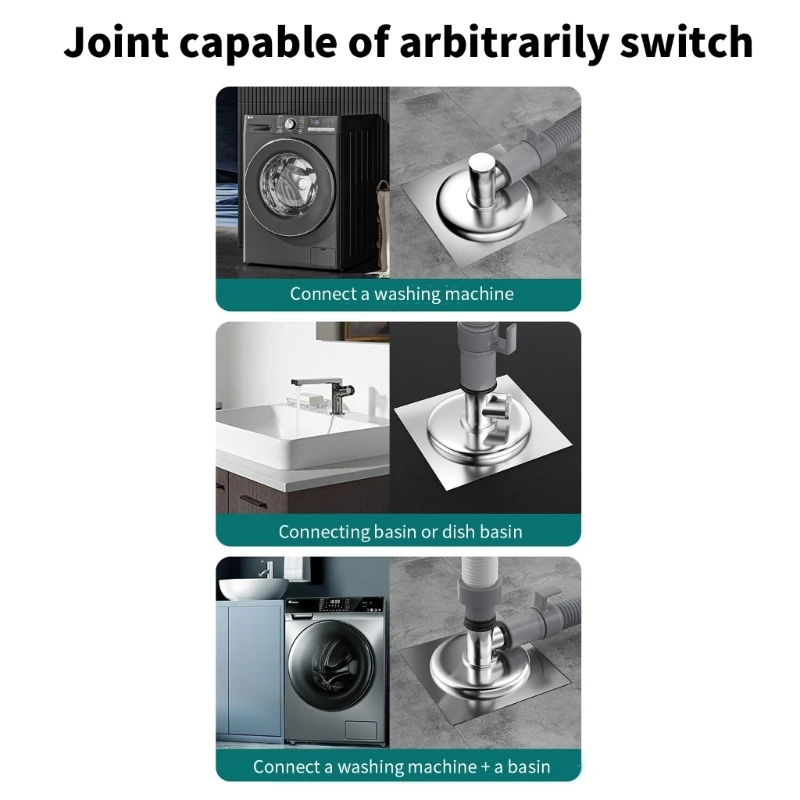 Joint capable of arbitrarily switch

Connect a washing machine

Connecting basin or dish basin

Connect a washing machine + a basin