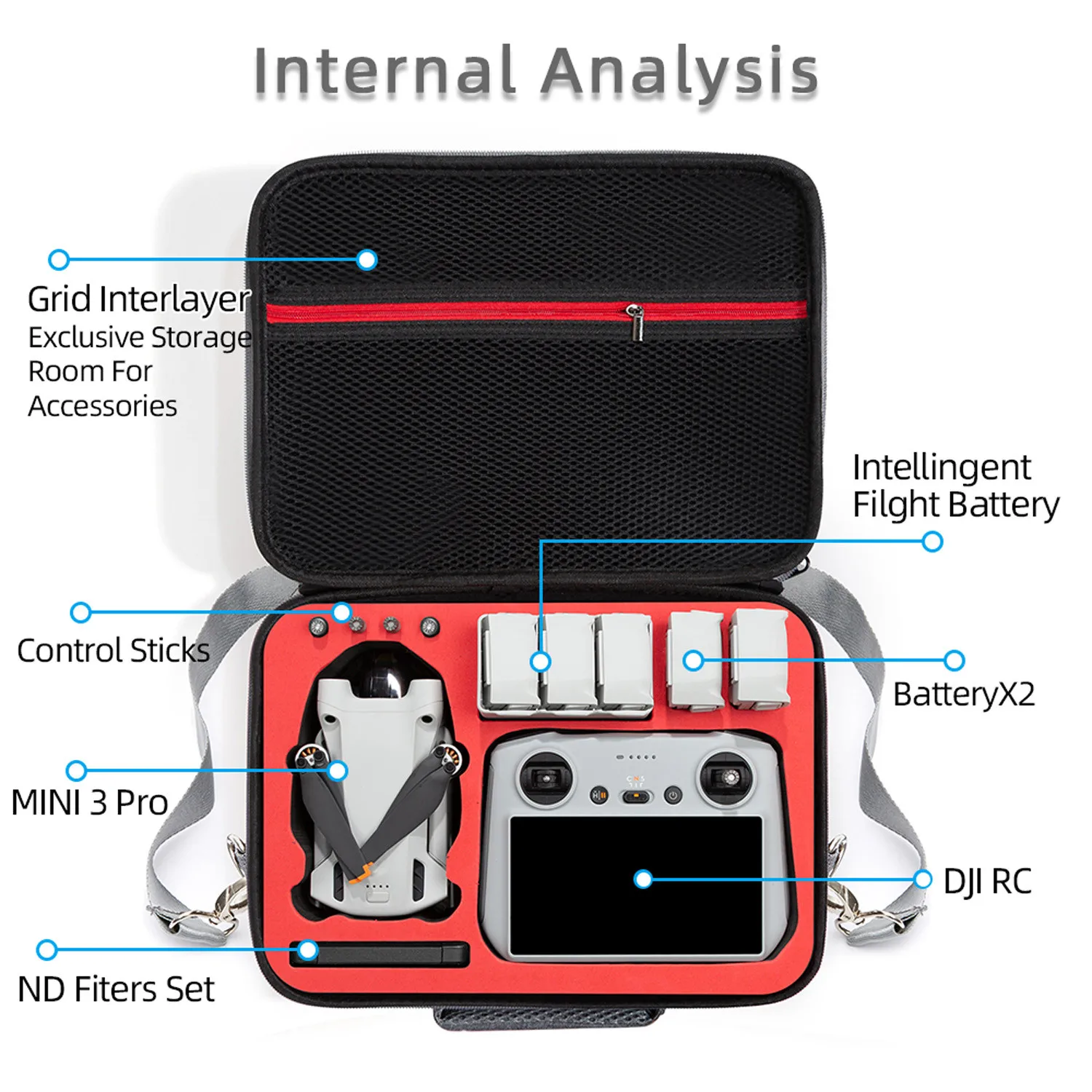 Internal Analysis

Grid Interlayer
Exclusive Storage Room For Accessories

Intellingent Filght Battery

Control Sticks

BatteryX2

MINI 3 Pro

DJI RC

ND Fiters Set