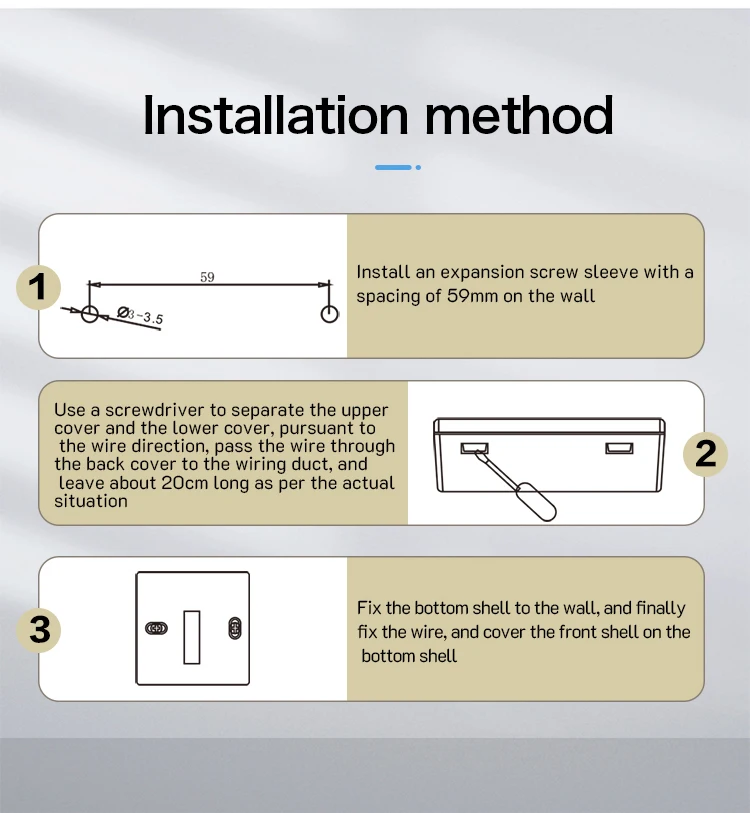 Installation method

1

59

Ø3-3.5

Install an expansion screw sleeve with a spacing of 59mm on the wall

Use a screwdriver to separate the upper cover and the lower cover, pursuant to the wire direction, pass the wire through the back cover to the wiring duct, and leave about 20cm long as per the actual situation

2

3

Fix the bottom shell to the wall, and finally fix the wire, and cover the front shell on the bottom shell