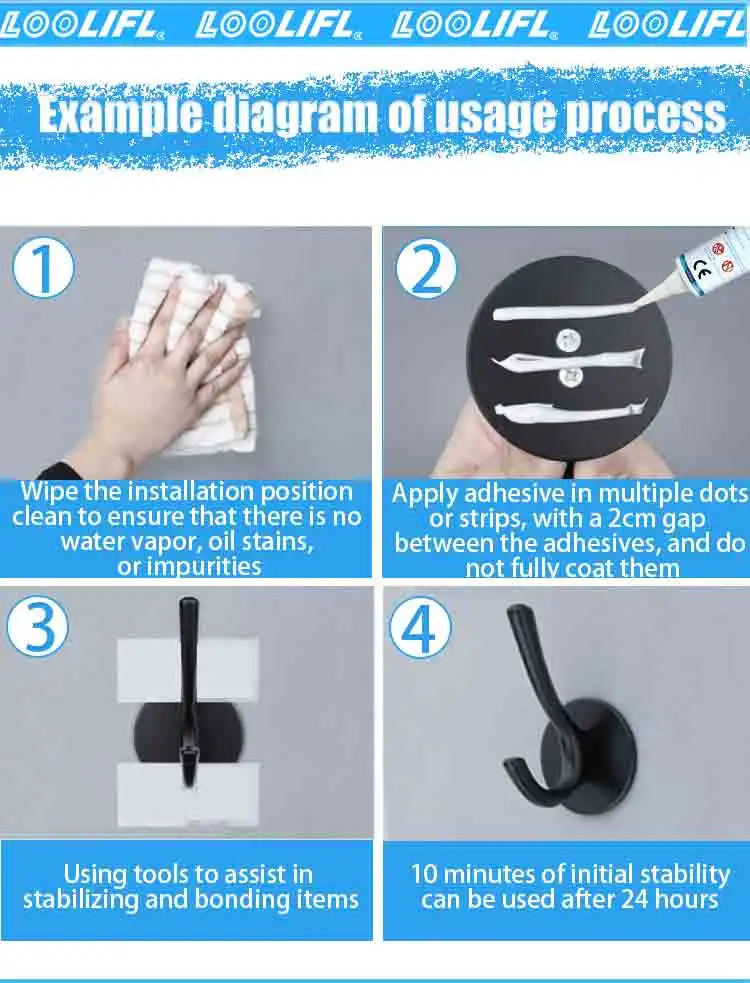 LOOLIFL LOOLIFL LOOLIFL LOOLIFL

Example diagram of usage process

1

Wipe the installation position clean to ensure that there is no water vapor, oil stains, or impurities

2

CE

Apply adhesive in multiple dots or strips, with a 2cm gap between the adhesives, and do not fully coat them

3

Using tools to assist in stabilizing and bonding items

4

10 minutes of initial stability can be used after 24 hours