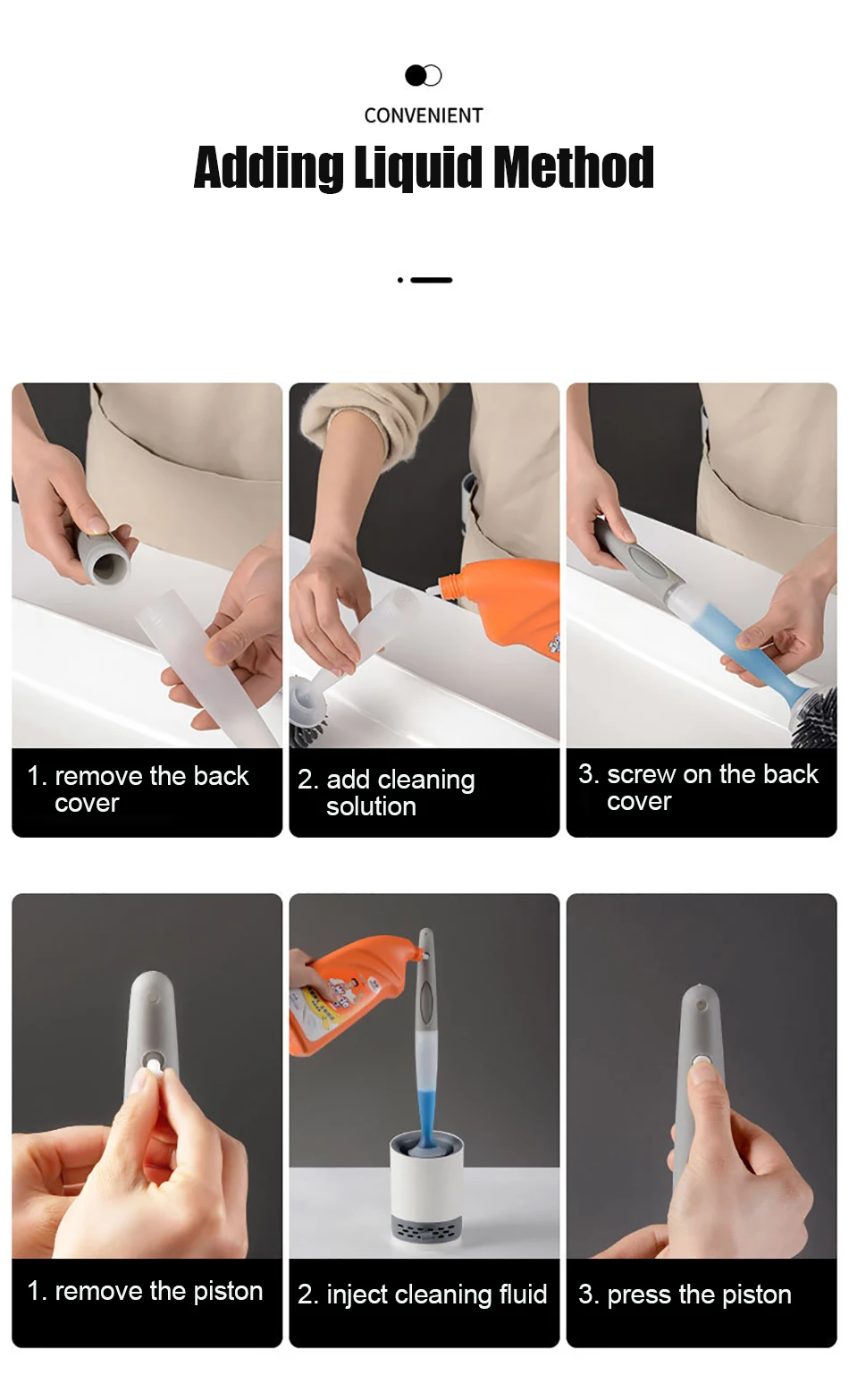 CONVENIENT

Adding Liquid Method

1. remove the back cover

2. add cleaning solution

3. screw on the back cover

1. remove the piston

2. inject cleaning fluid

3. press the piston