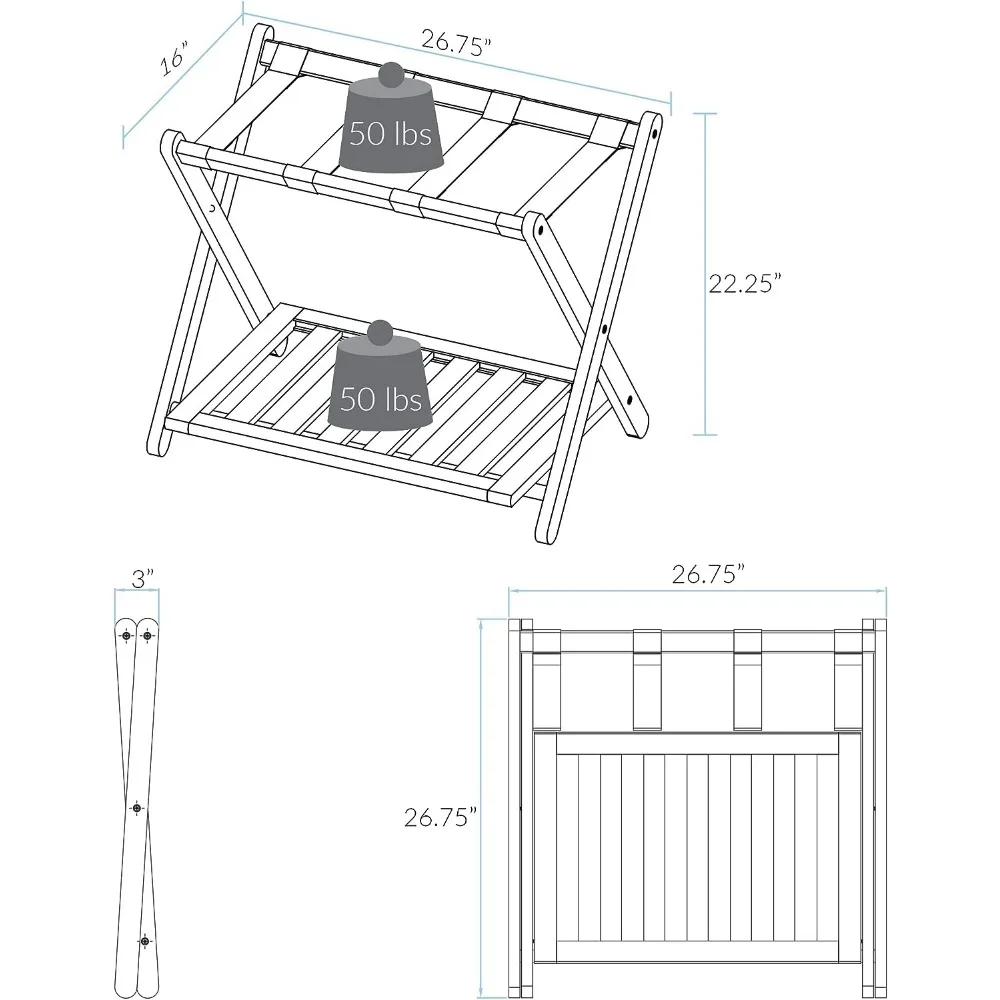 16"
26.75"
50 lbs
22.25"
50 lbs
3"
26.75"
26.75"