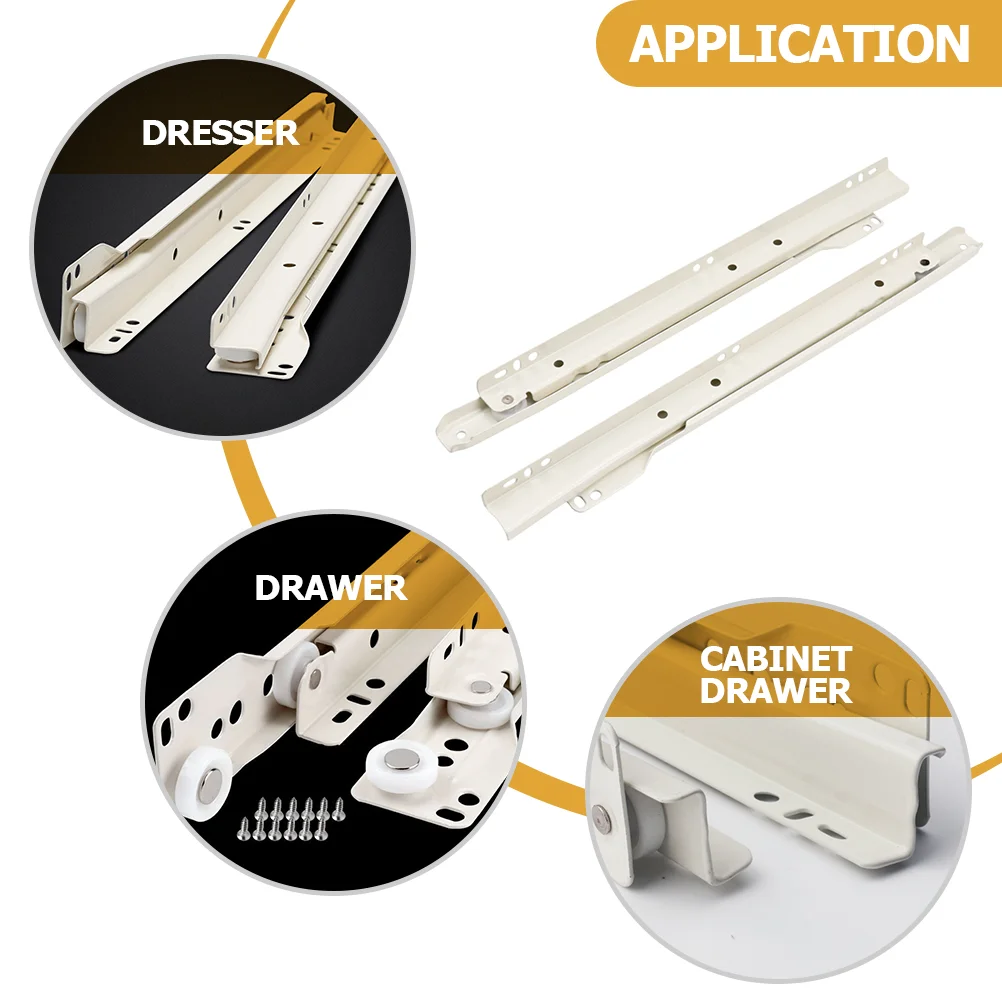 APPLICATION

DRESSER

DRAWER

CABINET DRAWER