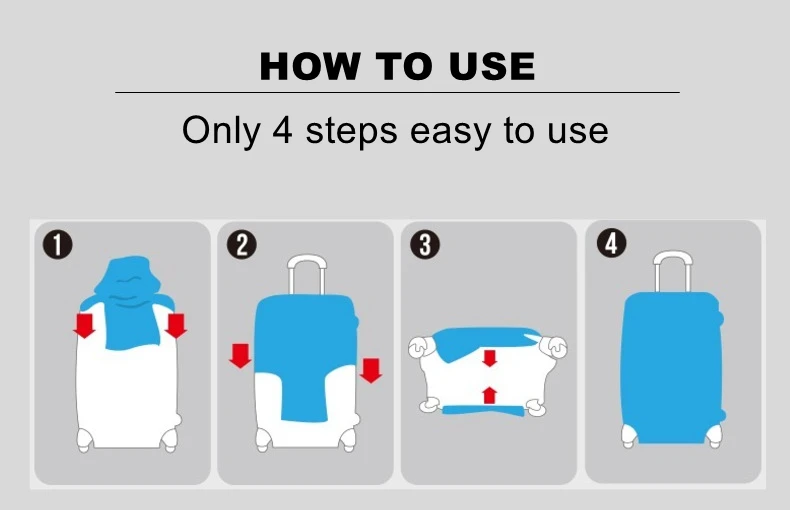 HOW TO USE

Only 4 steps easy to use

1

2

3

4