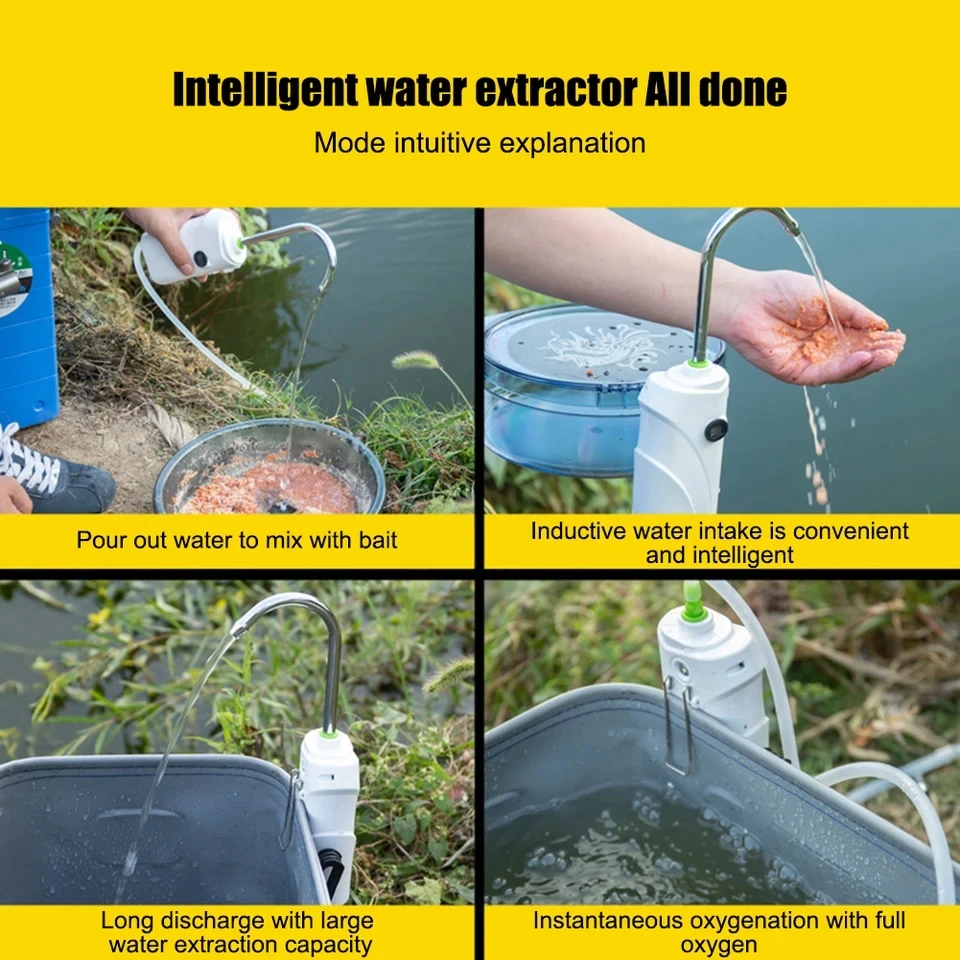 Intelligent water extractor All done

Mode intuitive explanation

Pour out water to mix with bait

Inductive water intake is convenient and intelligent

Long discharge with large water extraction capacity

Instantaneous oxygenation with full oxygen