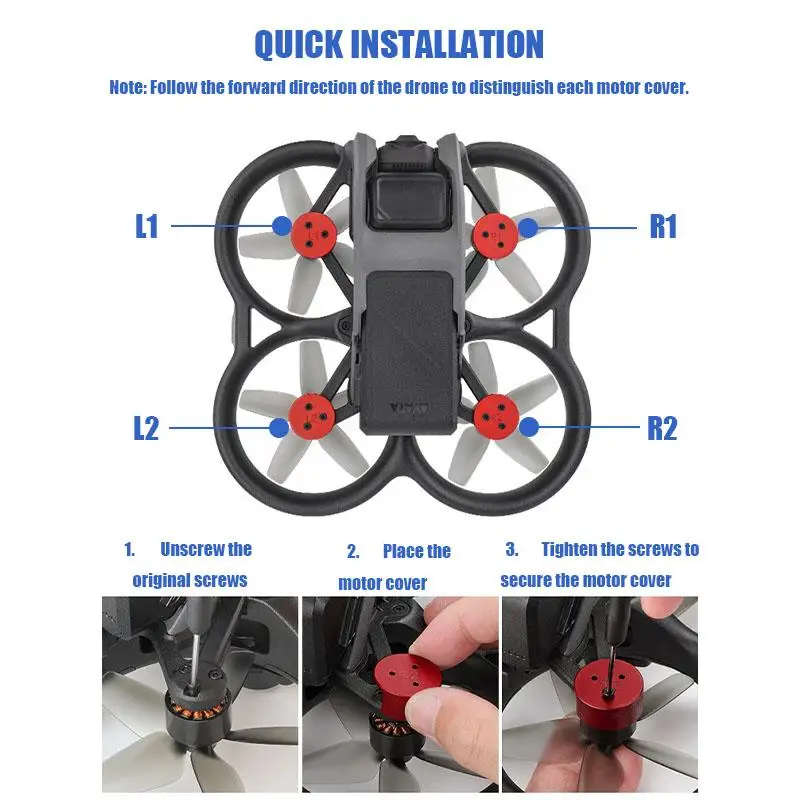 QUICK INSTALLATION

Note: Follow the forward direction of the drone to distinguish each motor cover.

L1

R1

L2

R2

AVATA

1. Unscrew the original screws

2. Place the motor cover

3. Tighten the screws to secure the motor cover