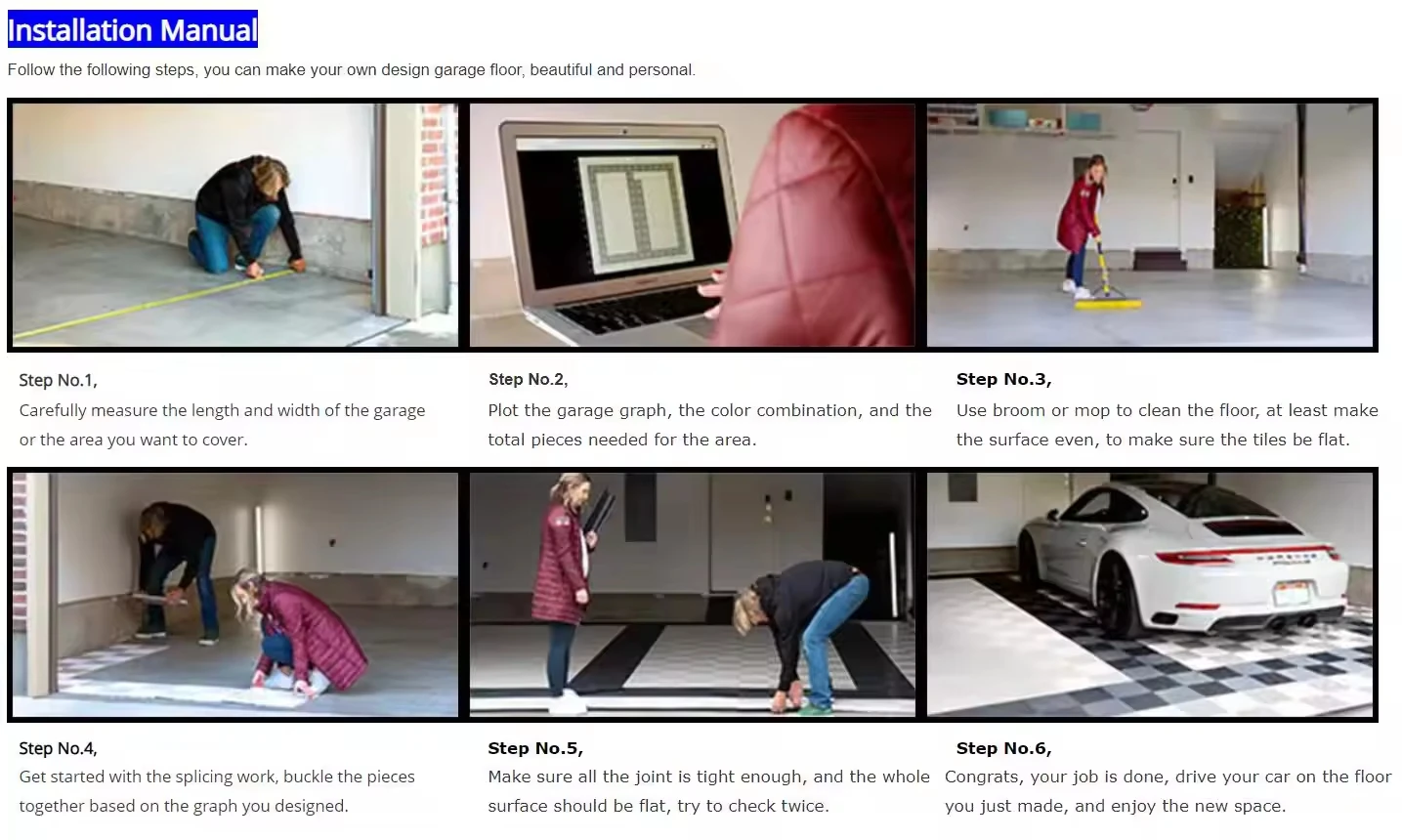 Installation Manual

Follow the following steps, you can make your own design garage floor, beautiful and personal.

Step No.1,
Carefully measure the length and width of the garage or the area you want to cover.

Step No.2,
Plot the garage graph, the color combination, and the total pieces needed for the area.

Step No.3,
Use broom or mop to clean the floor, at least make the surface even, to make sure the tiles be flat.

Step No.4,
Get started with the splicing work, buckle the pieces together based on the graph you designed.

Step No.5,
Make sure all the joint is tight enough, and the whole surface should be flat, try to check twice.

Step No.6,
Congrats, your job is done, drive your car on the floor you just made, and enjoy the new space.