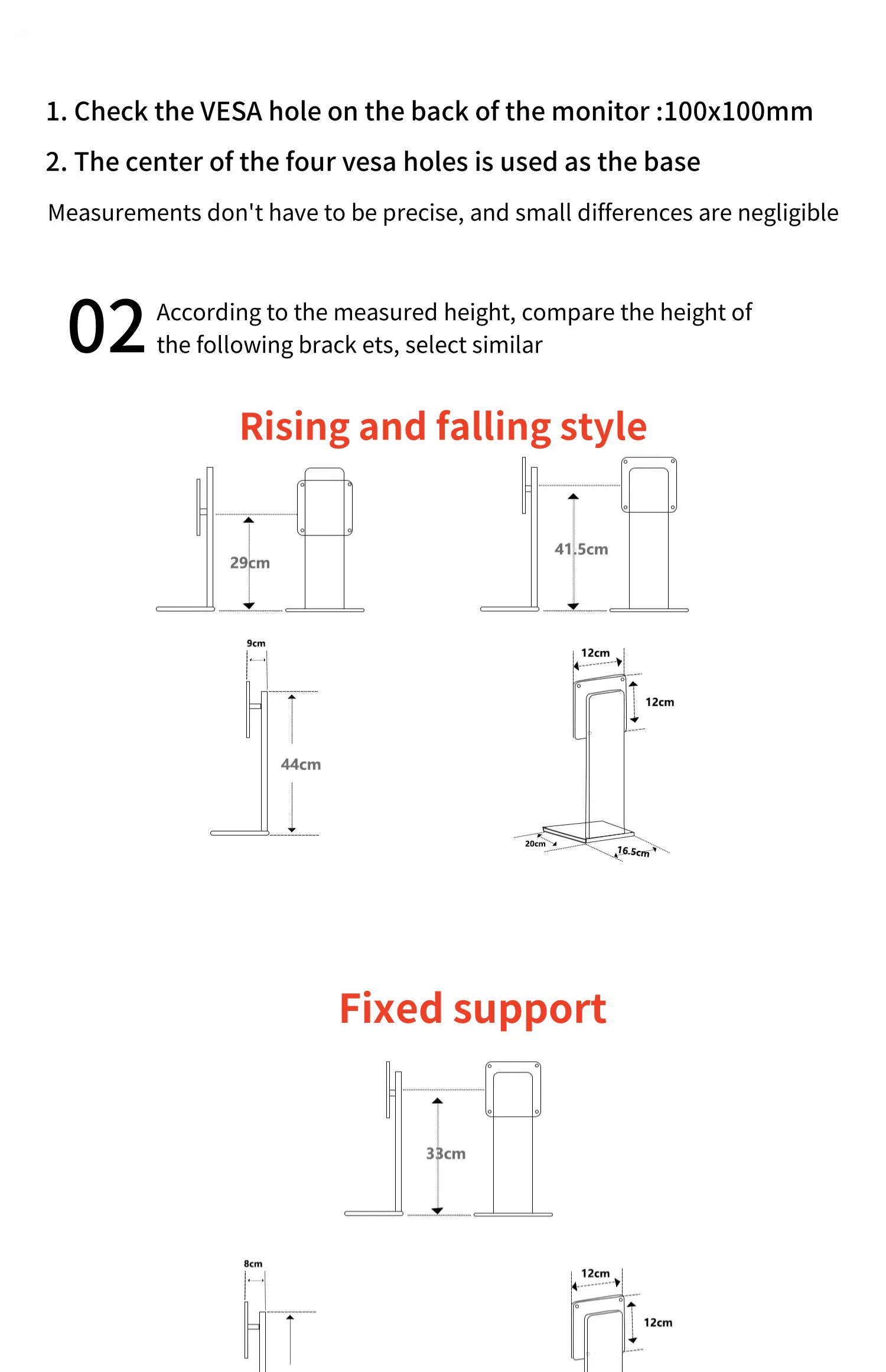 1. Check the VESA hole on the back of the monitor :100x100mm

2. The center of the four vesa holes is used as the base

Measurements don't have to be precise, and small differences are negligible

02 According to the measured height, compare the height of the following brack ets, select similar

Rising and falling style

29cm

41.5cm

9cm

44cm

12cm

12cm

20cm

16.5cm

Fixed support

33cm

8cm

12cm

12cm