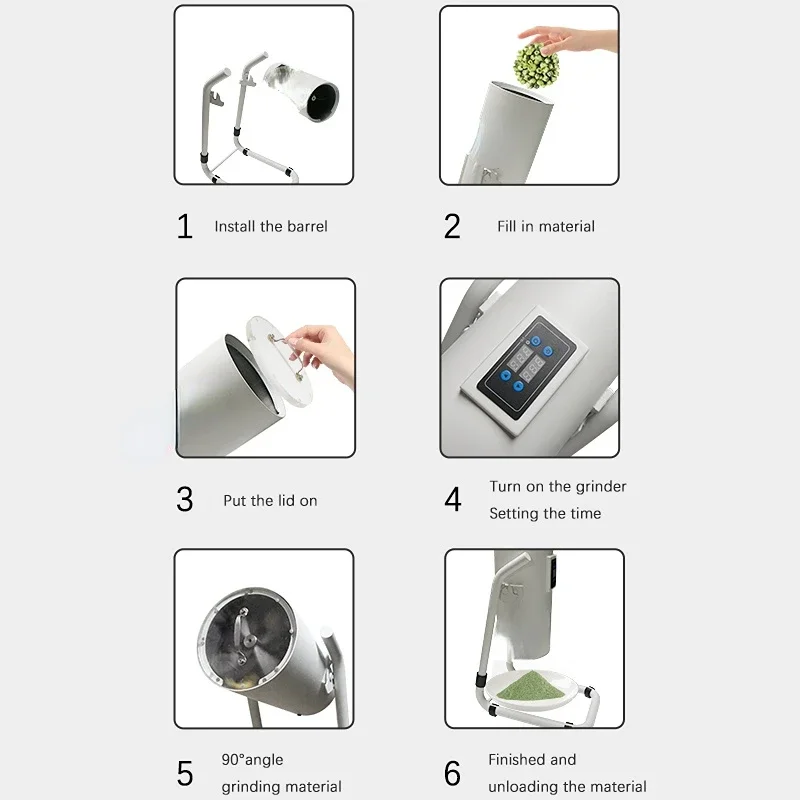 1 Install the barrel

2 Fill in material

3 Put the lid on

4 Turn on the grinder
Setting the time

5 90°angle
grinding material

6 Finished and
unloading the material