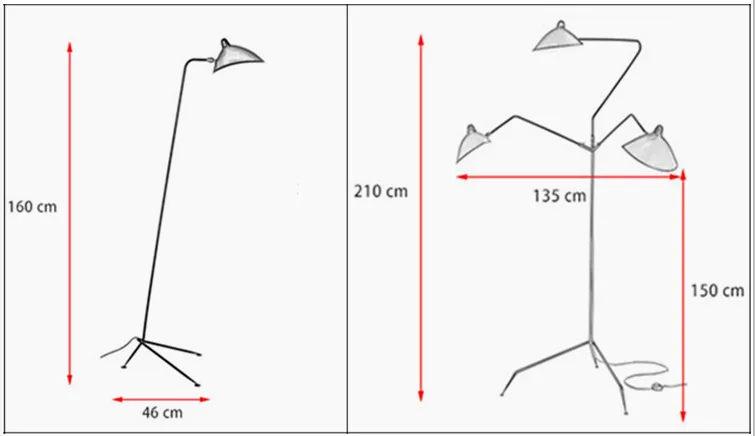 160 cm

46 cm

210 cm

135 cm

150 cm