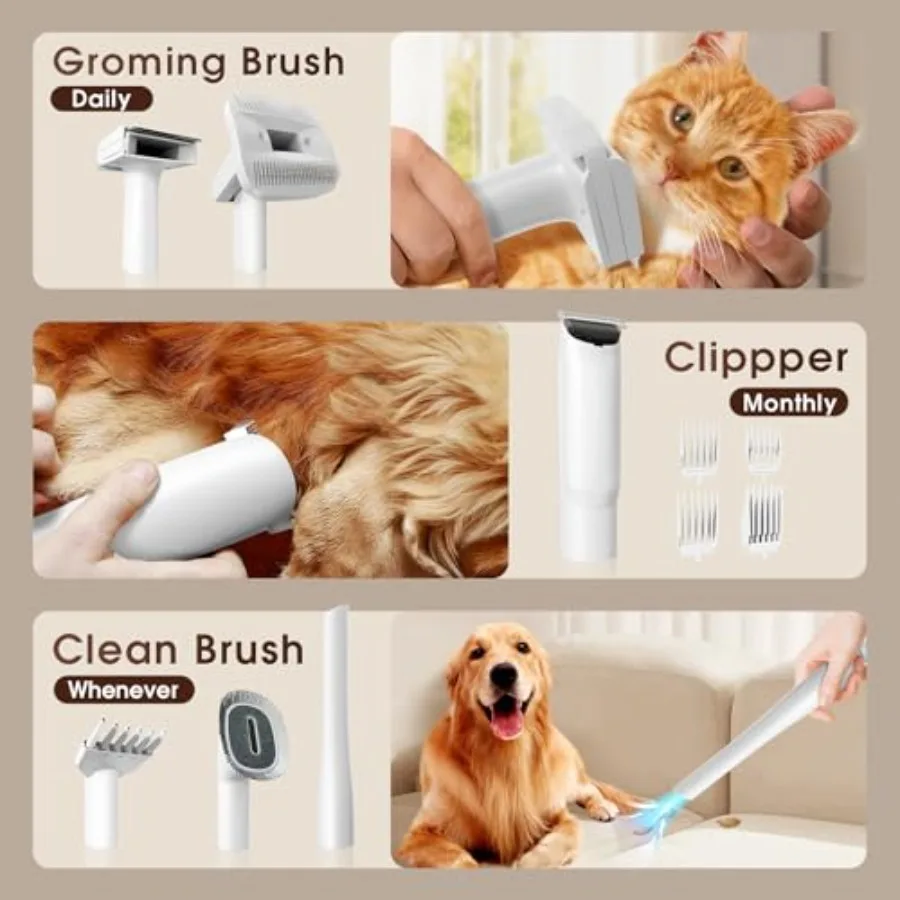 Groming Brush
Daily

Clippper
Monthly

Clean Brush
Whenever