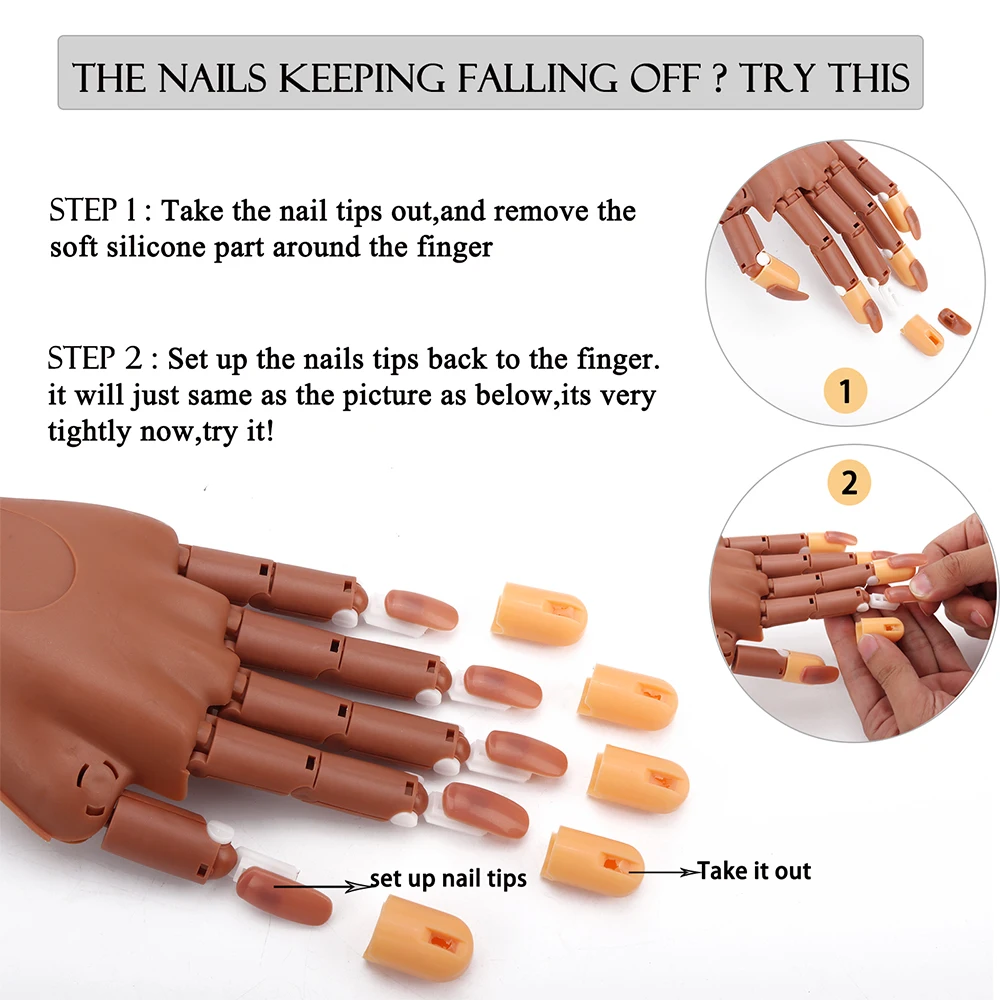 THE NAILS KEEPING FALLING OFF ? TRY THIS

STEP 1 : Take the nail tips out,and remove the soft silicone part around the finger

STEP 2 : Set up the nails tips back to the finger. it will just same as the picture as below,its very tightly now,try it!

1

2

set up nail tips

Take it out