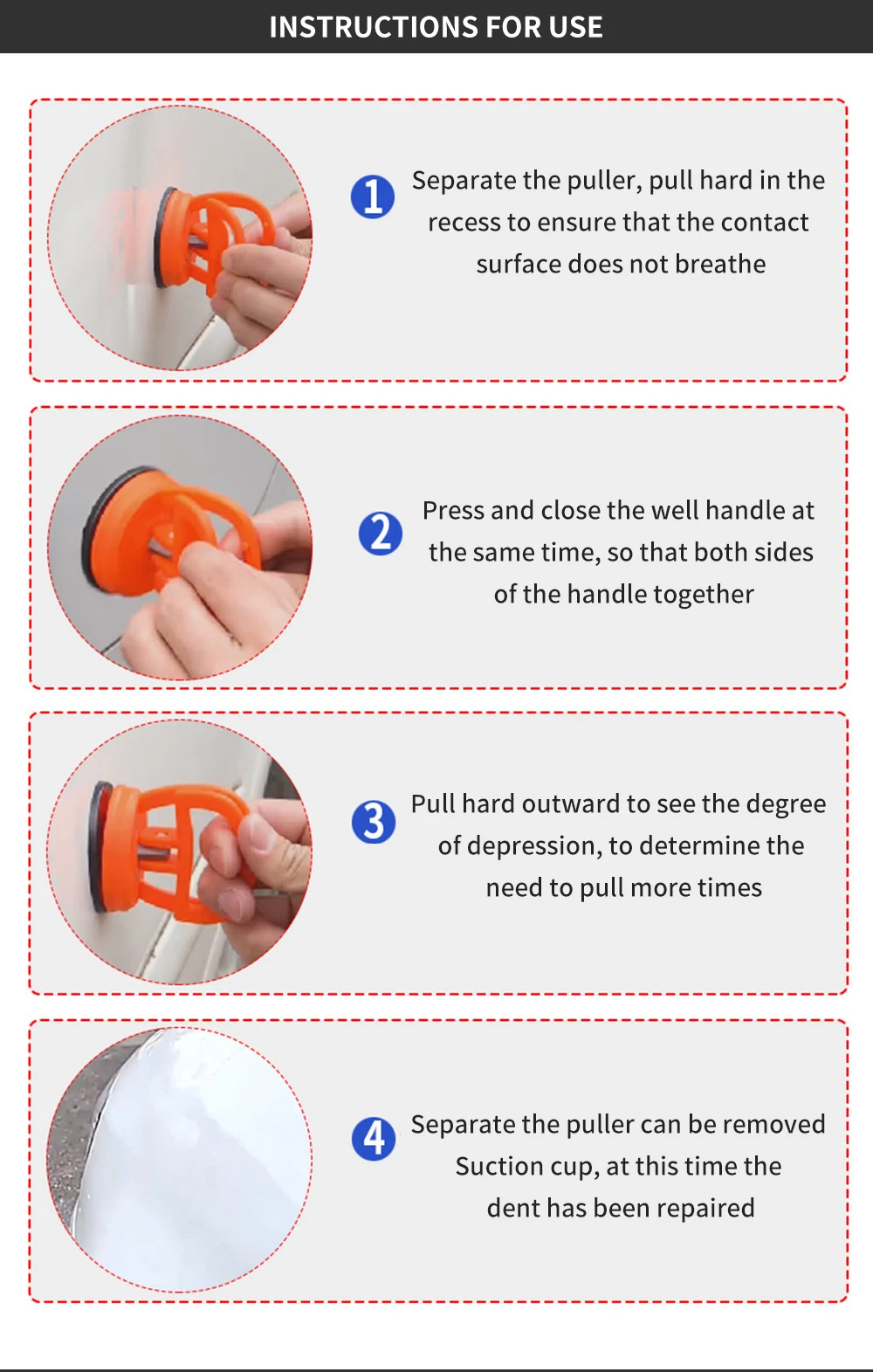 INSTRUCTIONS FOR USE

1 Separate the puller, pull hard in the recess to ensure that the contact surface does not breathe

2 Press and close the well handle at the same time, so that both sides of the handle together

3 Pull hard outward to see the degree of depression, to determine the need to pull more times

4 Separate the puller can be removed Suction cup, at this time the dent has been repaired