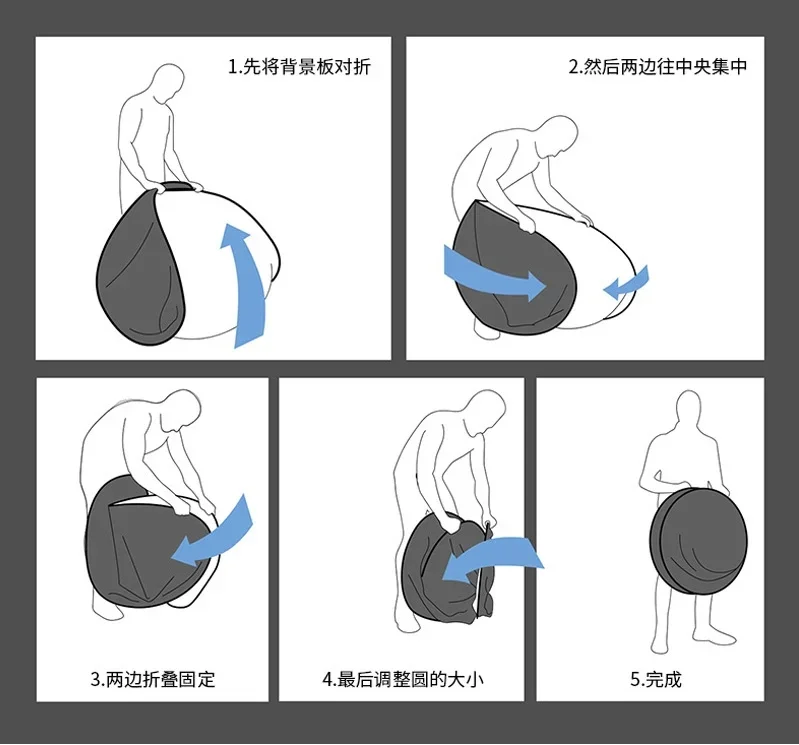 1.先将背景板对折

2.然后两边往中央集中

3.两边折叠固定

4.最后调整圆的大小

5.完成