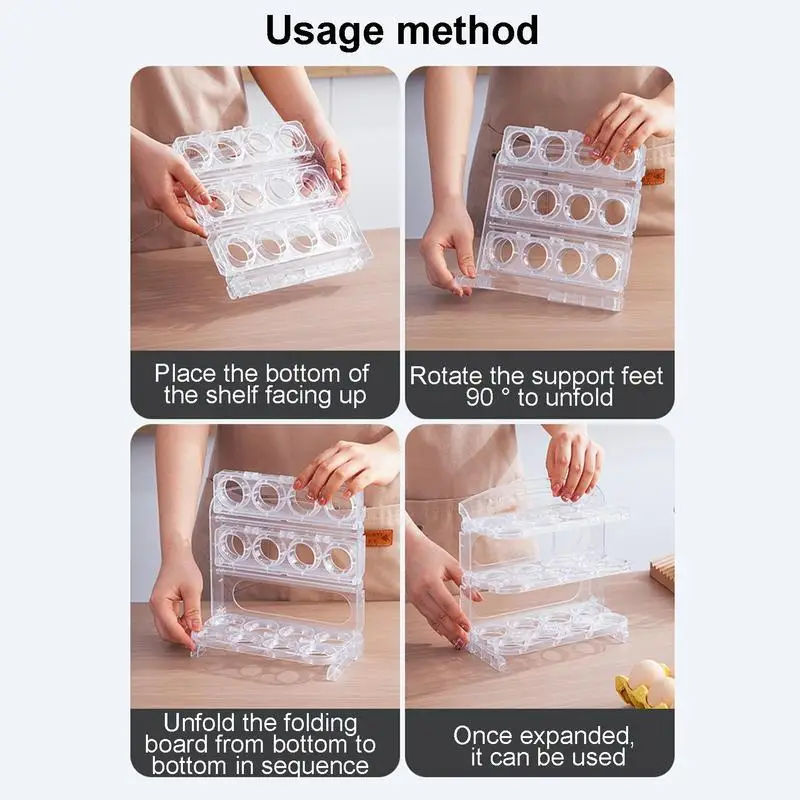 Usage method

Place the bottom of the shelf facing up

Rotate the support feet 90 ° to unfold

Unfold the folding board from bottom to bottom in sequence

Once expanded, it can be used