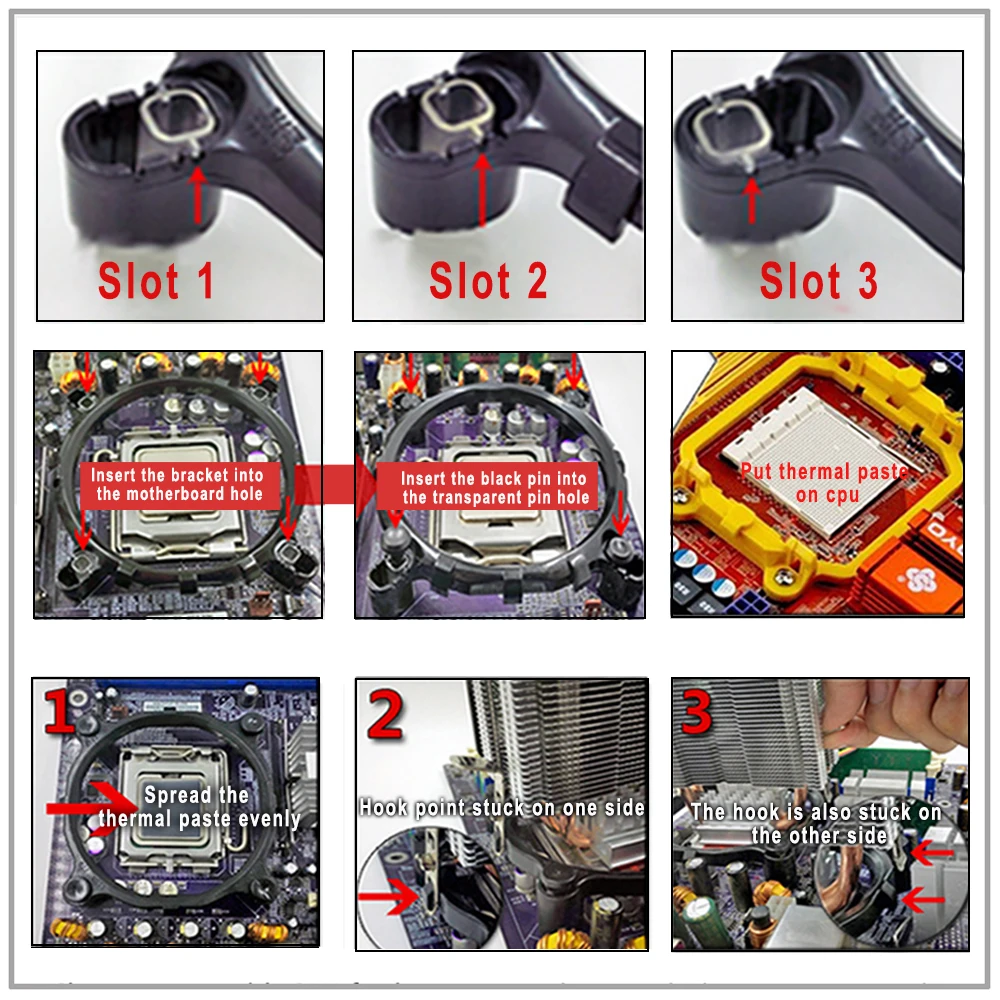 Slot 1

Slot 2

Slot 3

Insert the bracket into the motherboard hole

Insert the black pin into the transparent pin hole

Put thermal paste on cpu

1

Spread the thermal paste evenly

2

Hook point stuck on one side

3

The hook is also stuck on the other side