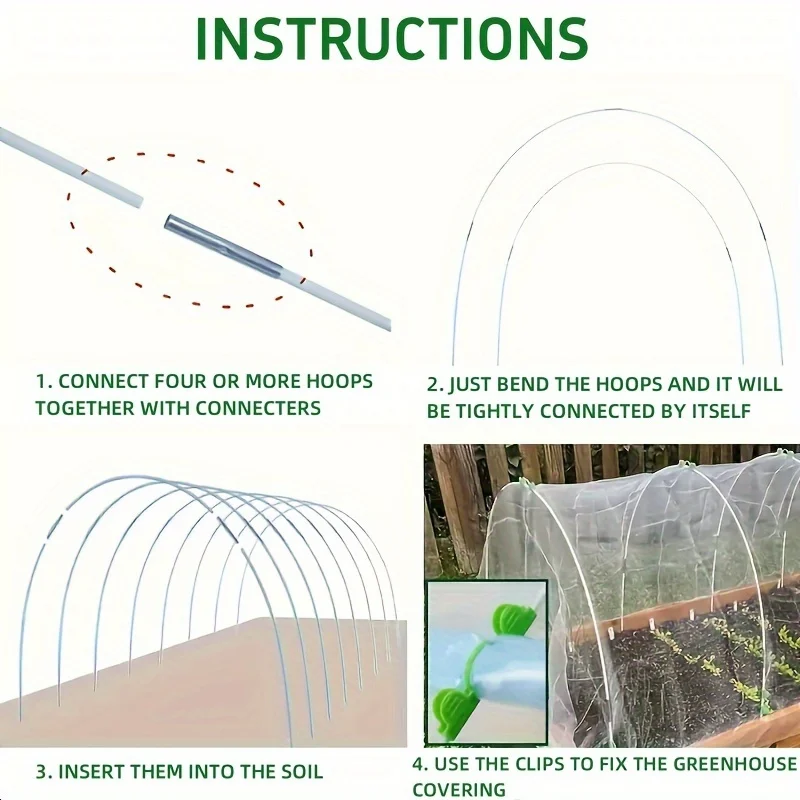 INSTRUCTIONS

1. CONNECT FOUR OR MORE HOOPS TOGETHER WITH CONNECTERS

2. JUST BEND THE HOOPS AND IT WILL BE TIGHTLY CONNECTED BY ITSELF

3. INSERT THEM INTO THE SOIL

4. USE THE CLIPS TO FIX THE GREENHOUSE COVERING