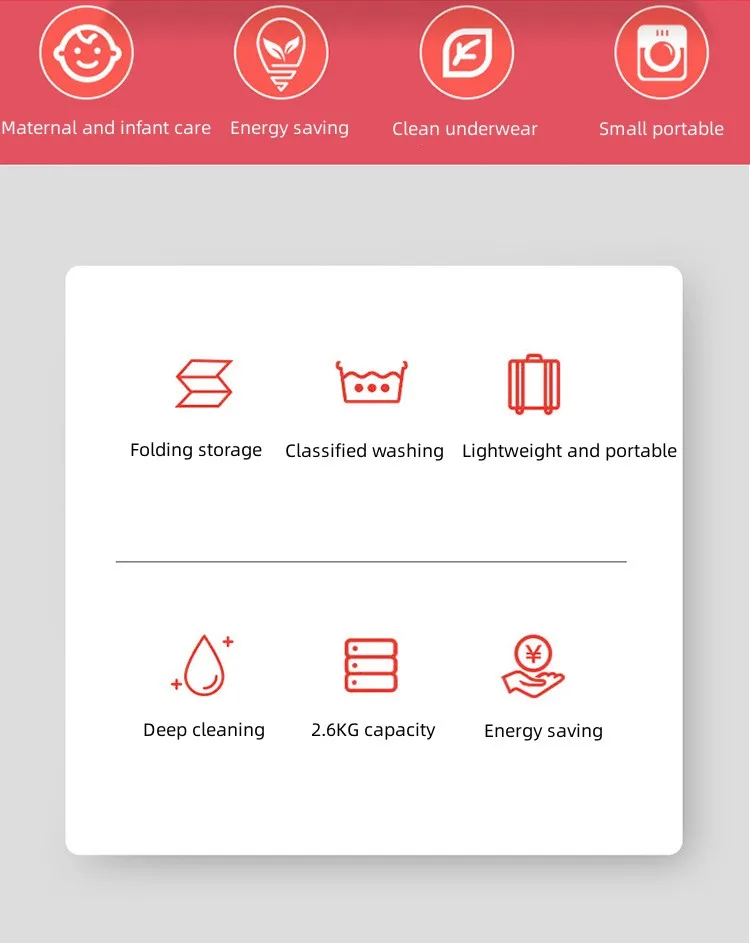 Maternal and infant care
Energy saving
Clean underwear
Small portable

Folding storage
Classified washing
Lightweight and portable

Deep cleaning
2.6KG capacity
Energy saving