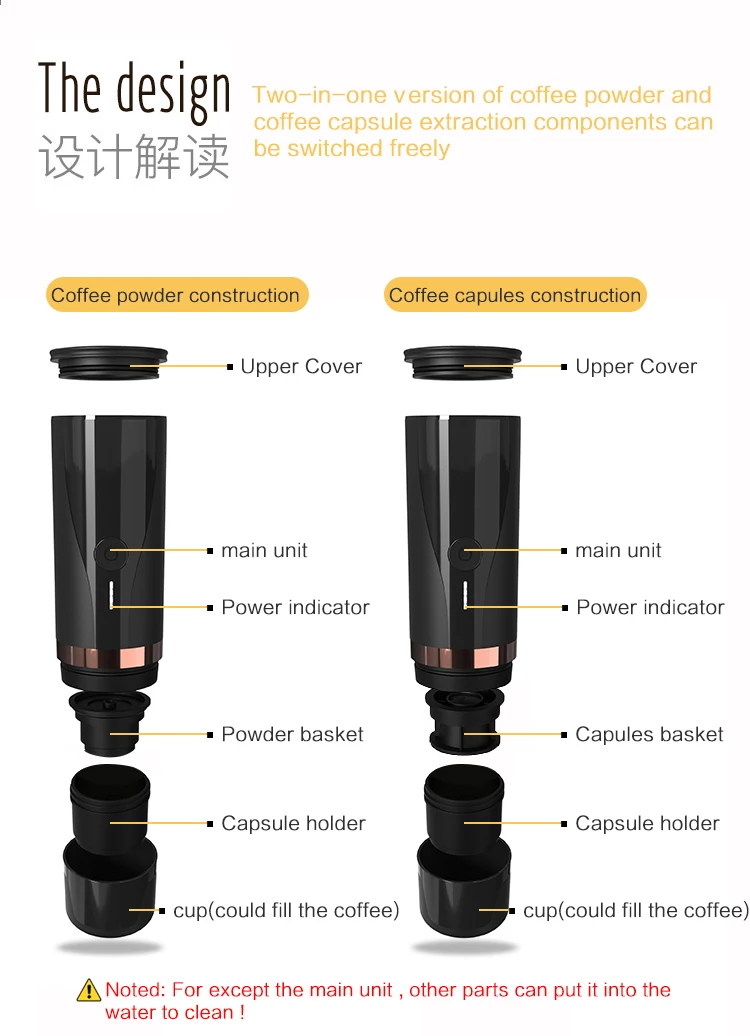 The design
设计解读

Two-in-one version of coffee powder and coffee capsule extraction components can be switched freely

Coffee powder construction

Upper Cover

main unit

Power indicator

Powder basket

Capsule holder

cup(could fill the coffee)

Coffee capules construction

Upper Cover

main unit

Power indicator

Capules basket

Capsule holder

cup(could fill the coffee)

Noted: For except the main unit , other parts can put it into the water to clean !