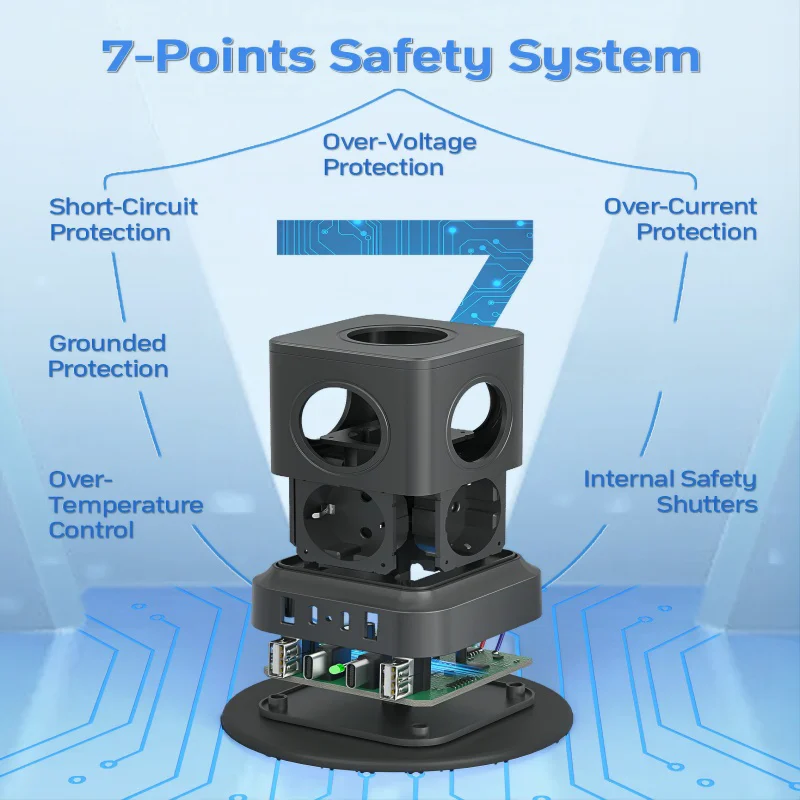 7-Points Safety System

Over-Voltage Protection

Short-Circuit Protection

Over-Current Protection

7

Grounded Protection

Over-Temperature Control

Internal Safety Shutters