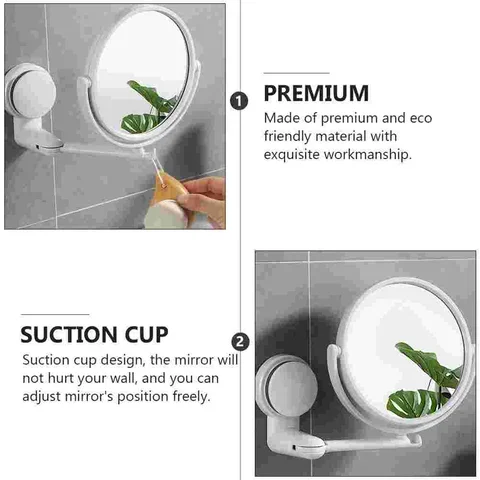 1

PREMIUM

Made of premium and eco friendly material with exquisite workmanship.

SUCTION CUP

2

Suction cup design, the mirror will not hurt your wall, and you can adjust mirror's position freely.