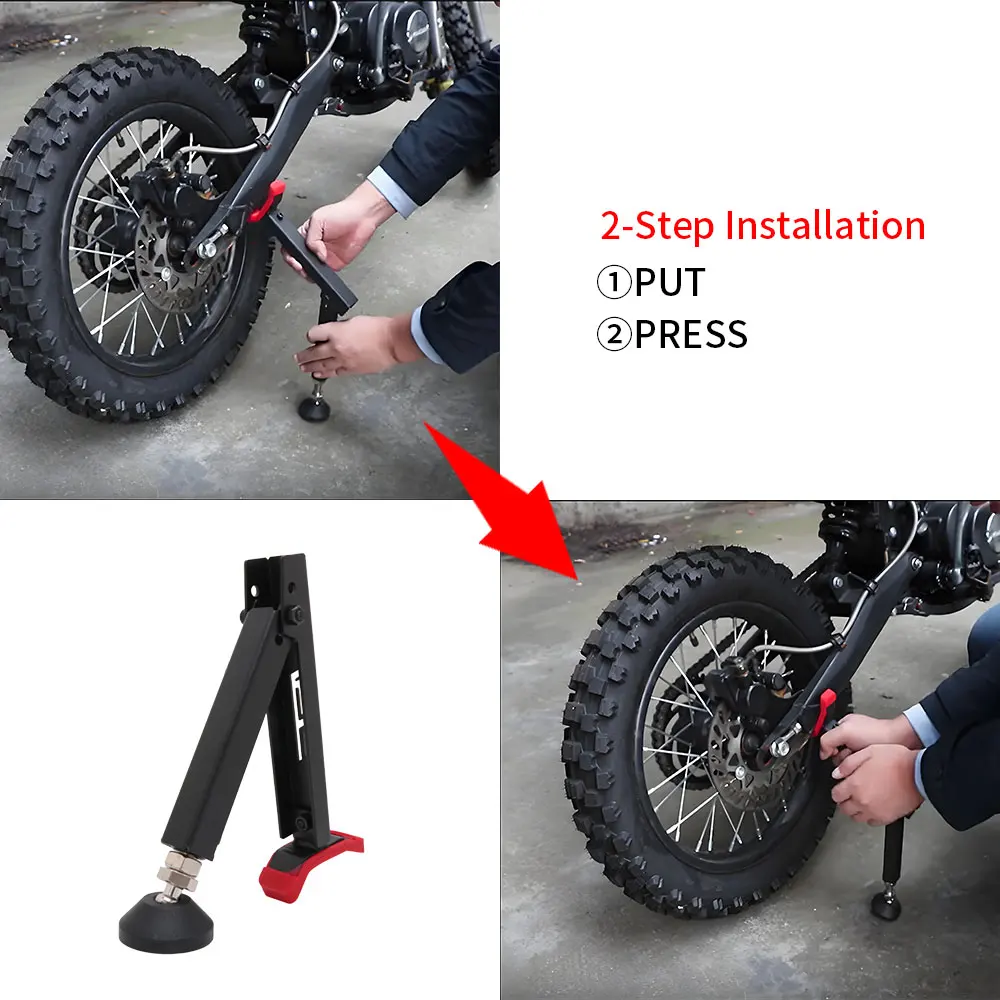 2-Step Installation
①PUT
②PRESS