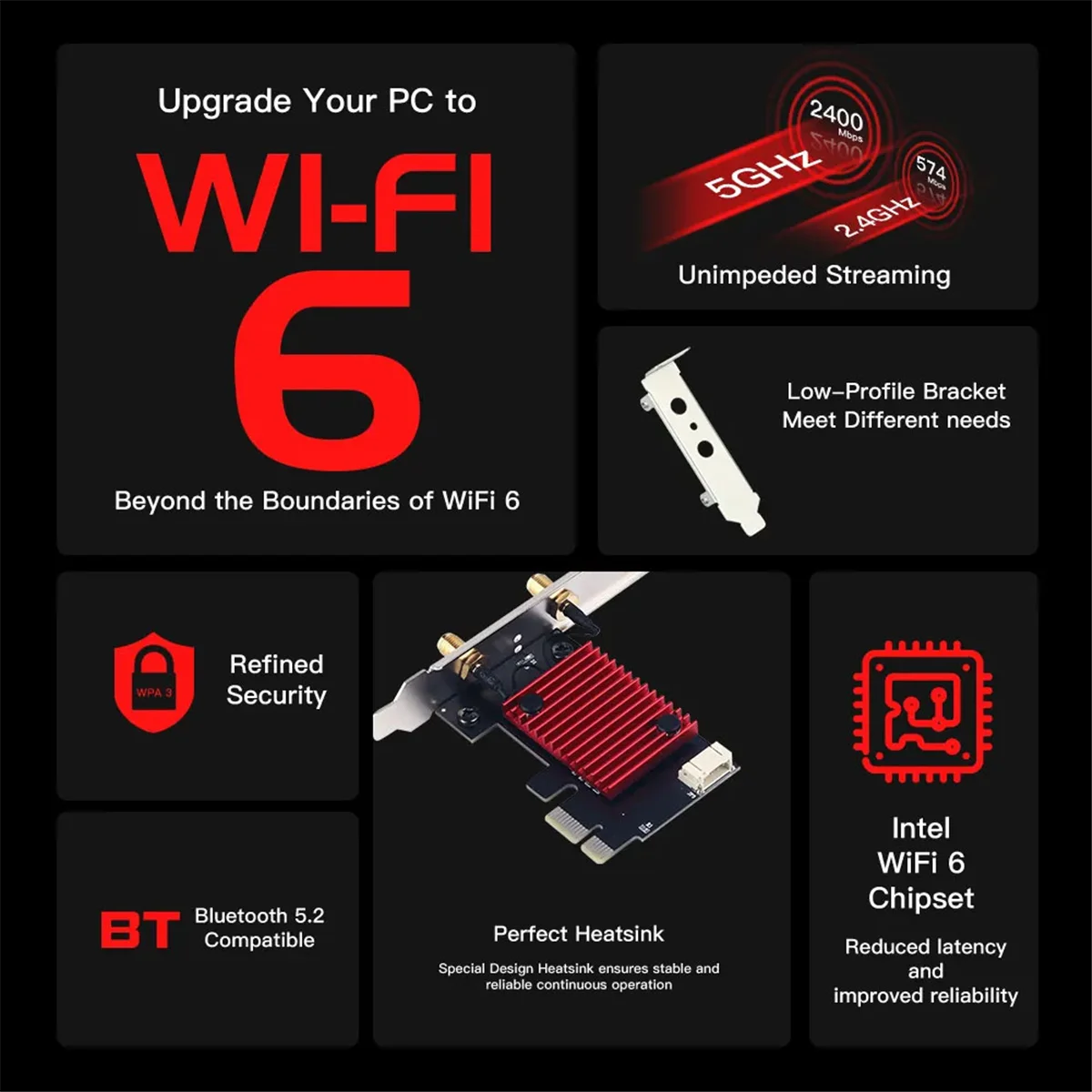 Upgrade Your PC to

WI-FI

6

Beyond the Boundaries of WiFi 6

2400 Mbps

5GHz

574 Mbps

2.4GHz

Unimpeded Streaming

Low-Profile Bracket
Meet Different needs

WPA 3

Refined Security

BT

Bluetooth 5.2 Compatible

Perfect Heatsink

Special Design Heatsink ensures stable and reliable continuous operation

Intel WiFi 6 Chipset

Reduced latency and improved reliability