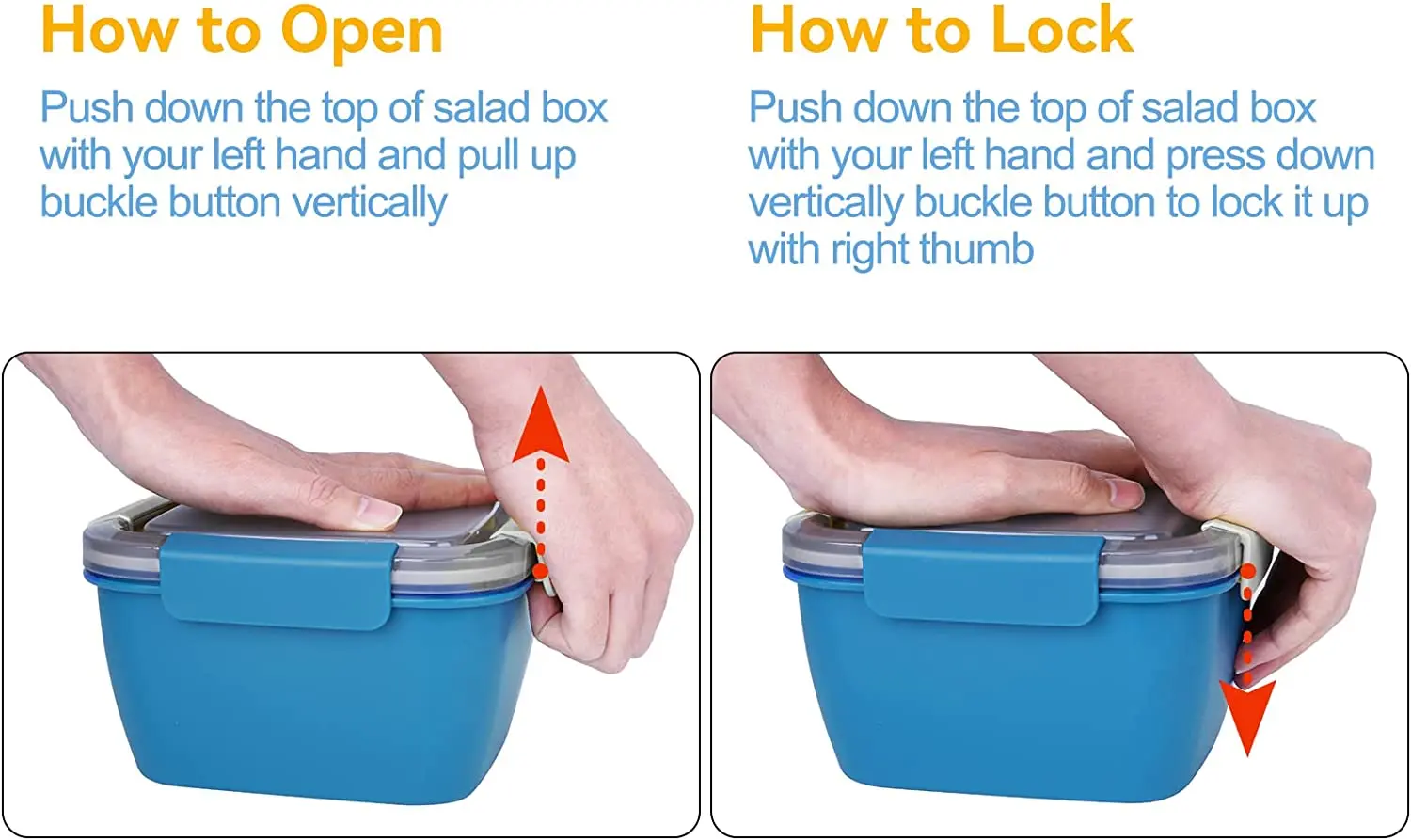 How to Open

Push down the top of salad box with your left hand and pull up buckle button vertically

How to Lock

Push down the top of salad box with your left hand and press down vertically buckle button to lock it up with right thumb