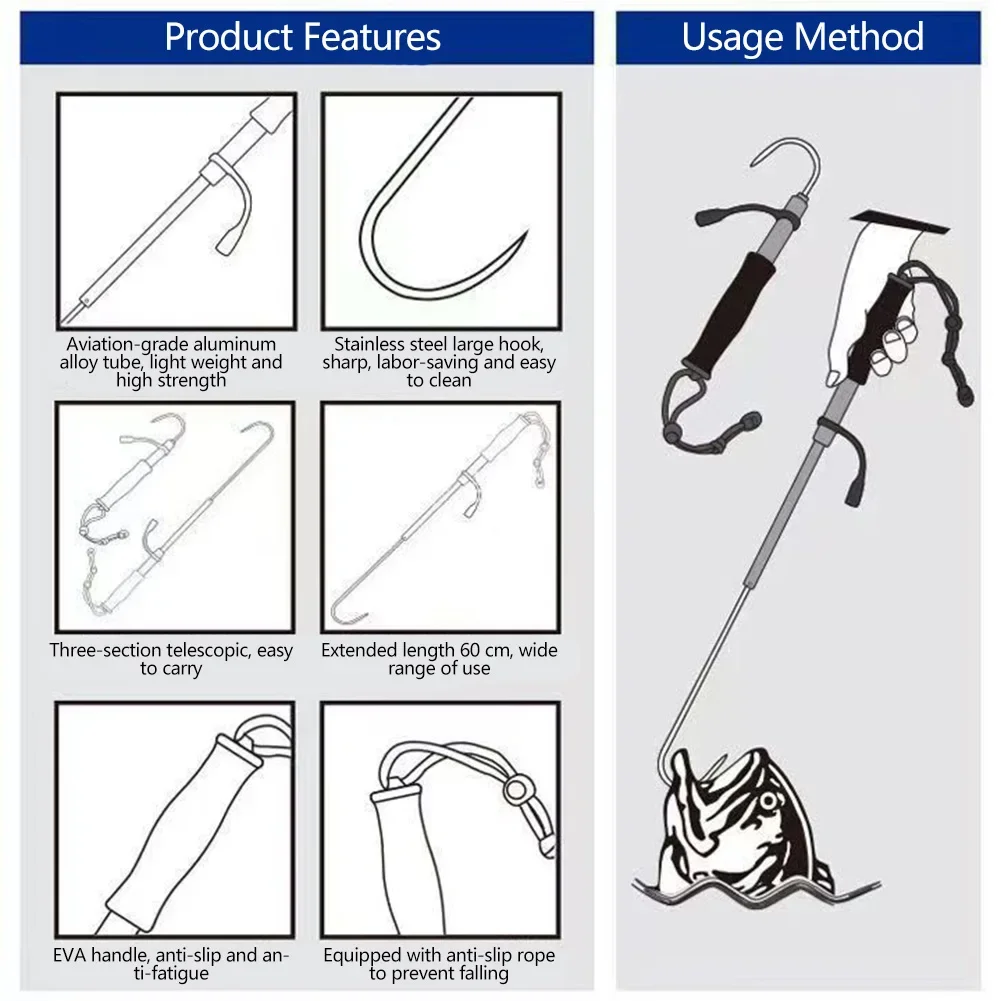 Product Features

Aviation-grade aluminum alloy tube, light weight and high strength

Stainless steel large hook, sharp, labor-saving and easy to clean

Three-section telescopic, easy to carry

Extended length 60 cm, wide range of use

EVA handle, anti-slip and anti-fatigue

Equipped with anti-slip rope to prevent falling

Usage Method