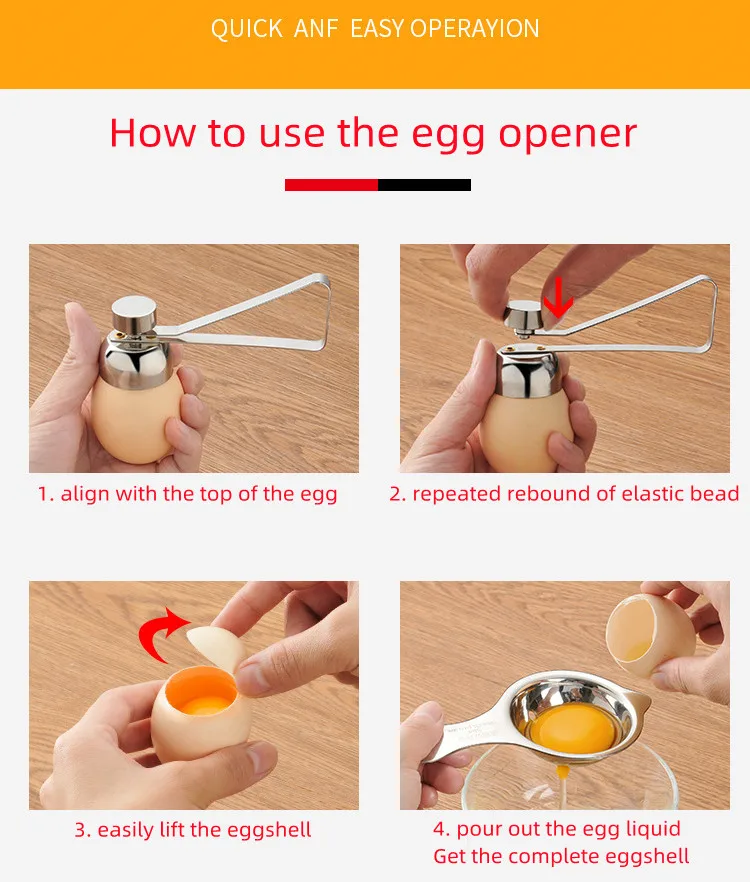 QUICK ANF EASY OPERAYION

How to use the egg opener

1. align with the top of the egg

2. repeated rebound of elastic bead

3. easily lift the eggshell

4. pour out the egg liquid
Get the complete eggshell